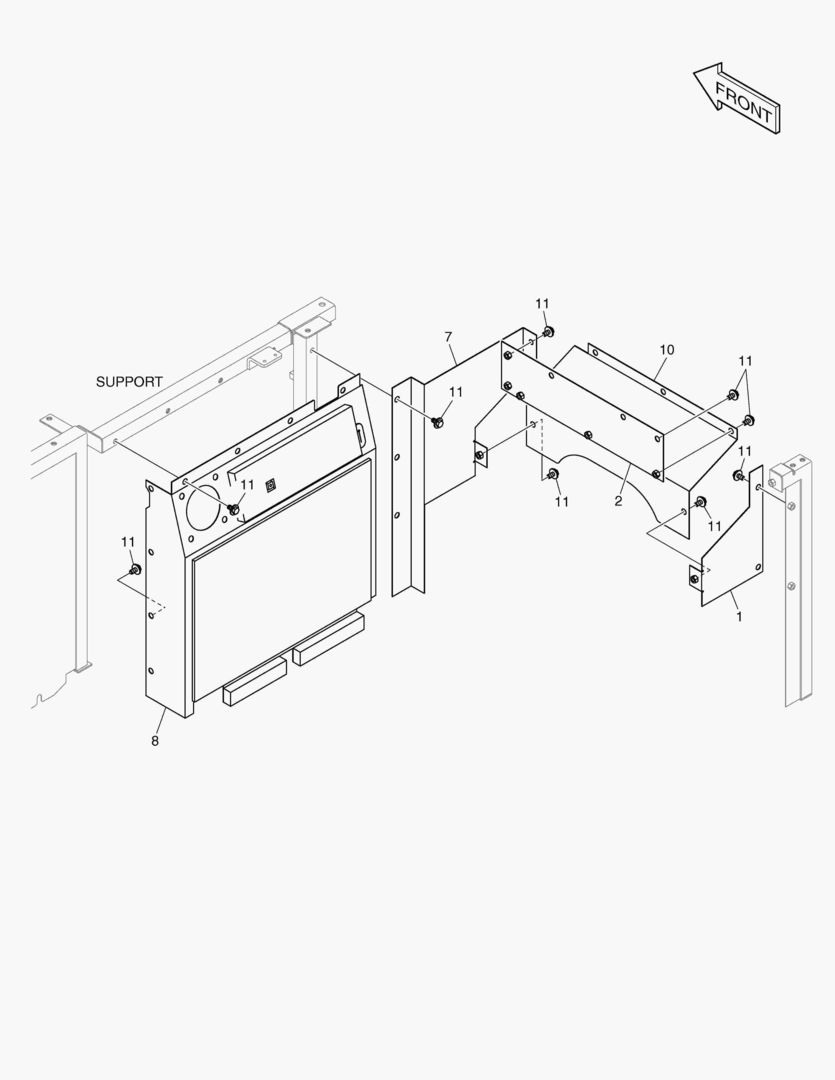 FRONT

SUPPORT

11
7
10
11
11
11
11
2
11
11
11
1
8