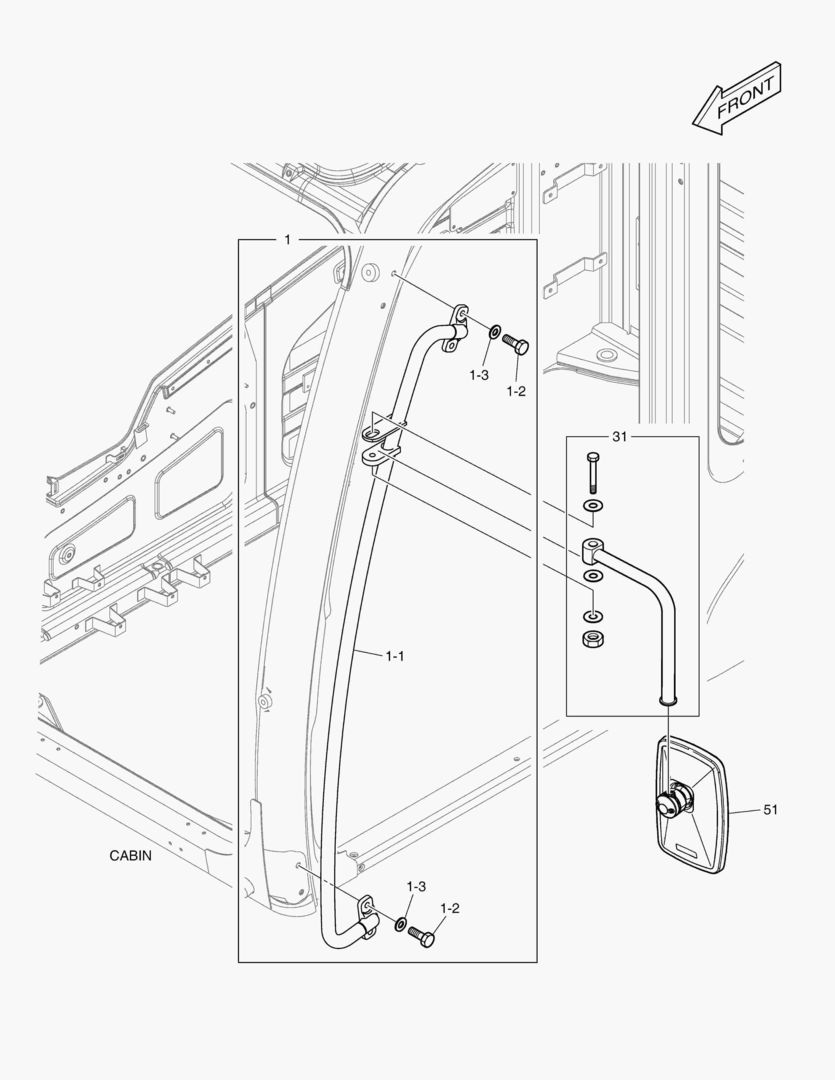 FRONT

1

1-3

1-2

31

1-1

51

CABIN

1-3

1-2