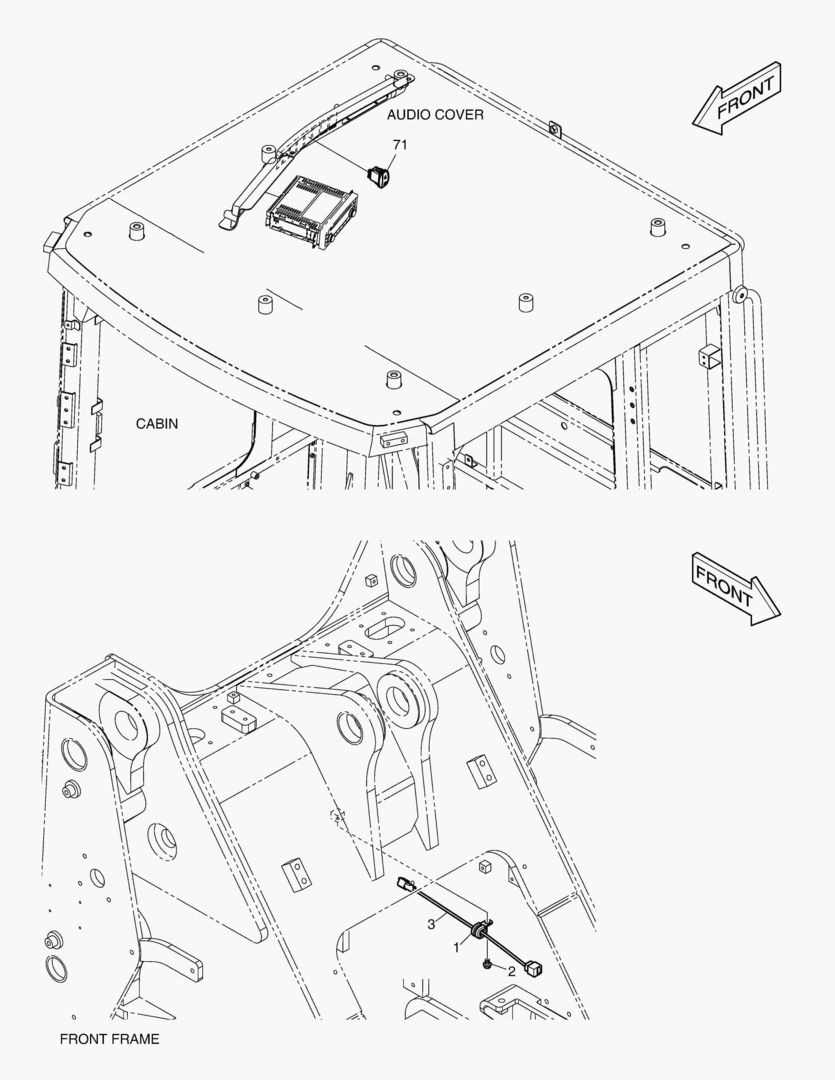 FRONT

AUDIO COVER

71

CABIN

FRONT

3

1

2

FRONT FRAME