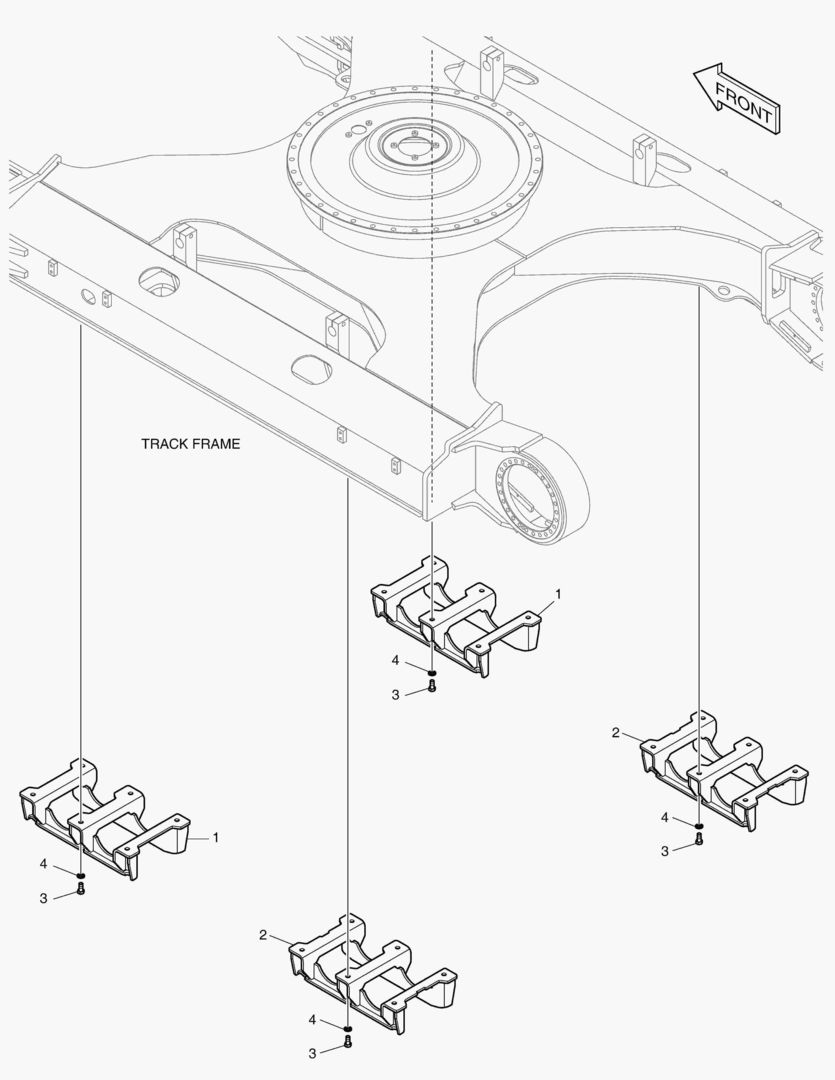 FRONT

TRACK FRAME

1
4
3

2
4
3

1
4
3

2
4
3