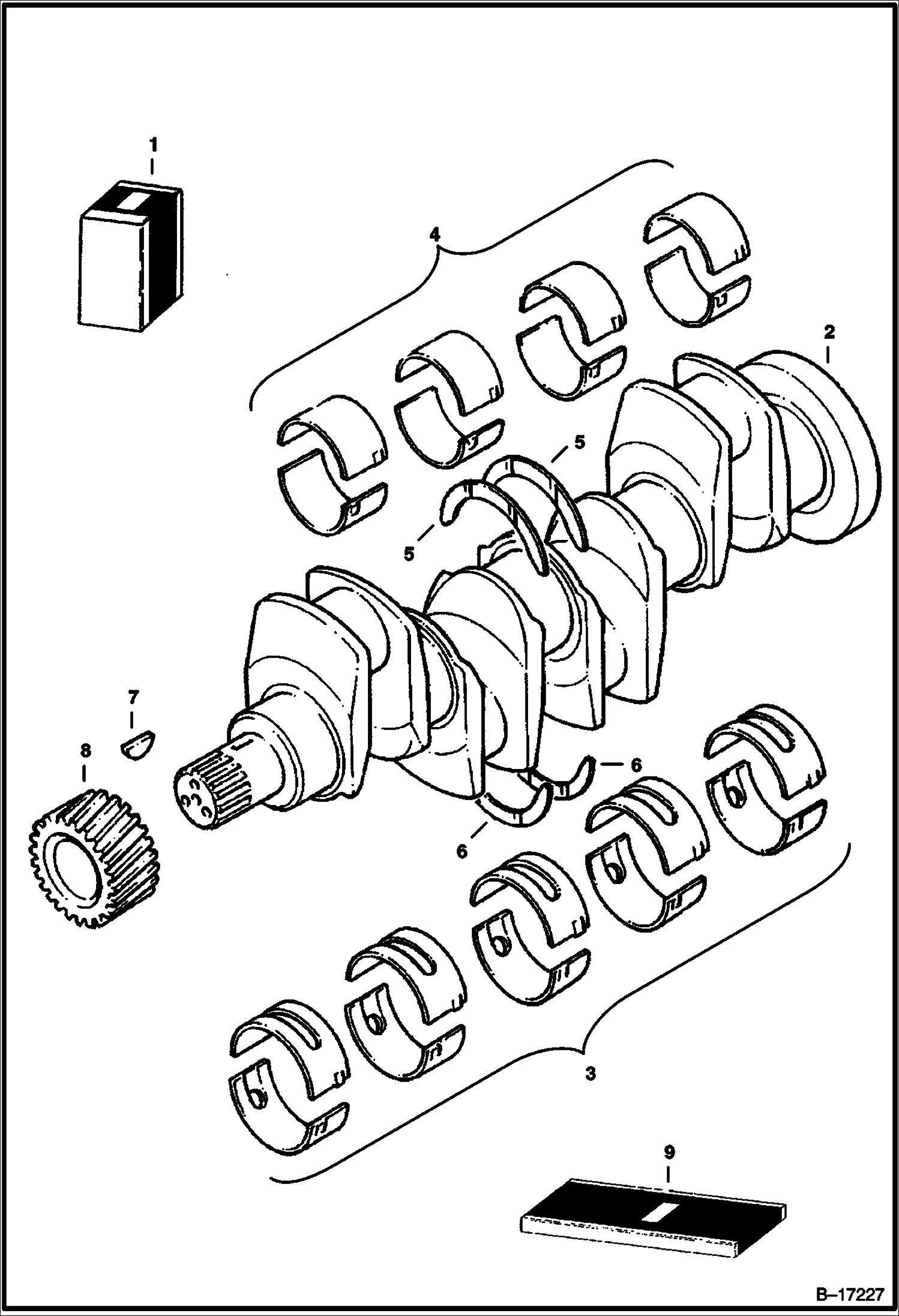 1
4
2
5
5
7
8
6
6
3
9
B–17227