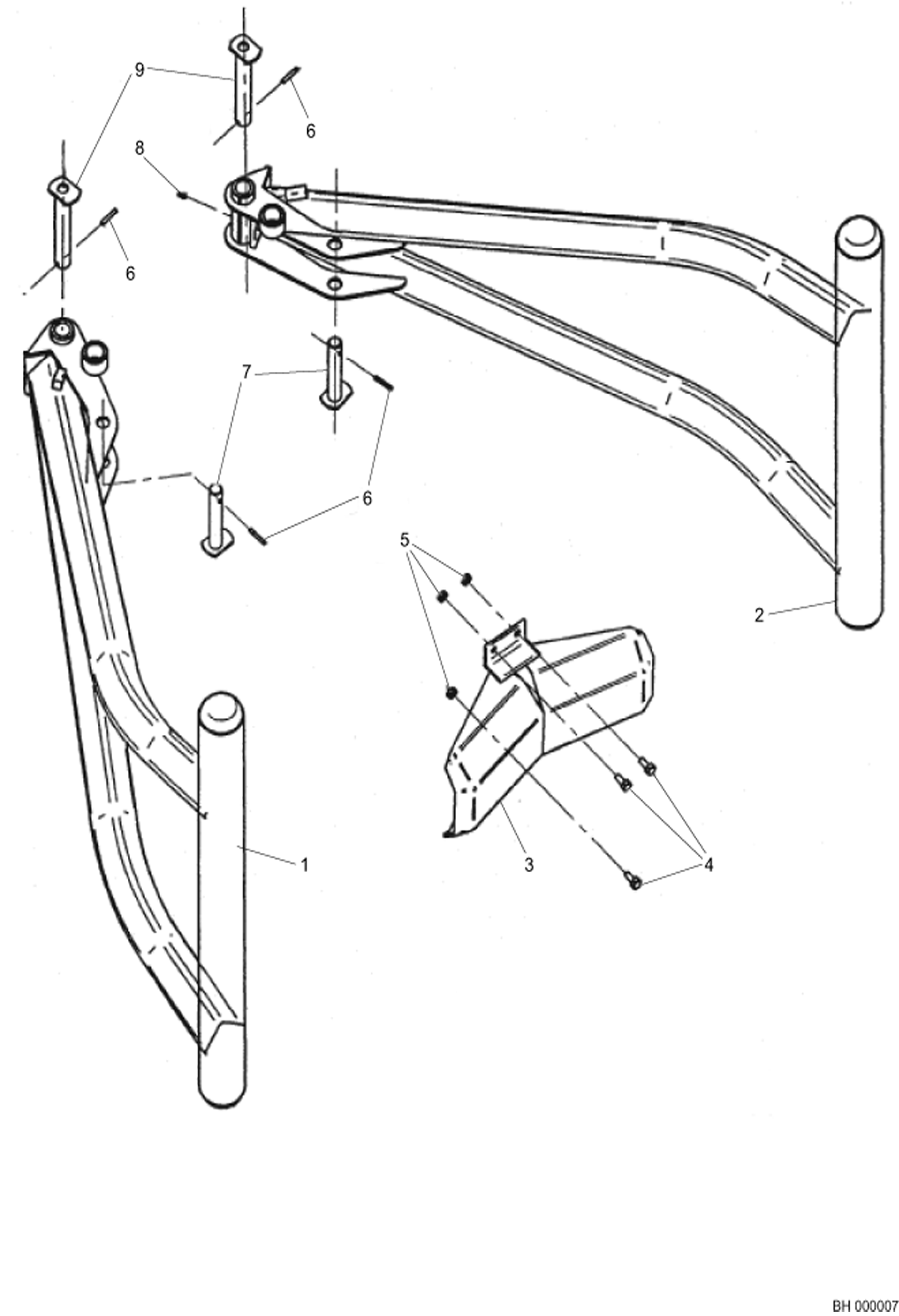 9
6
8
6
7
6
5
2
1
3
4
BH 000007