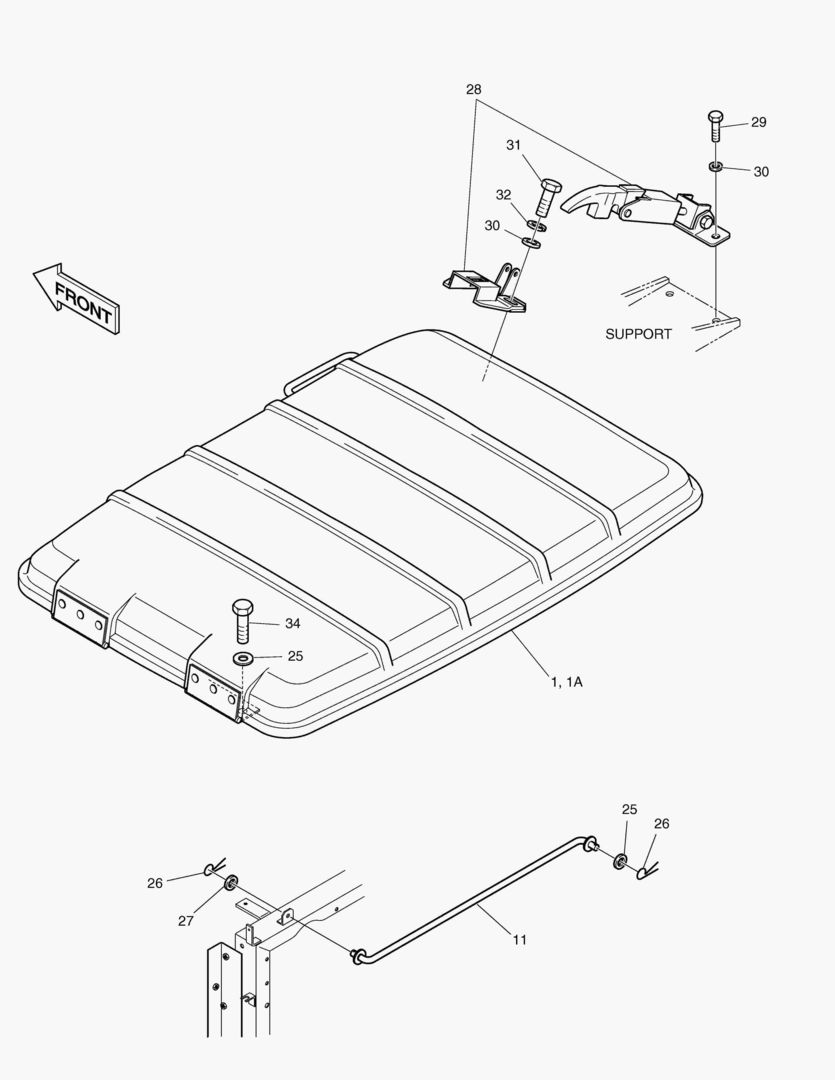 28
29
31
30
32
30
FRONT
SUPPORT
34
25
1, 1A
25
26
26
27
11