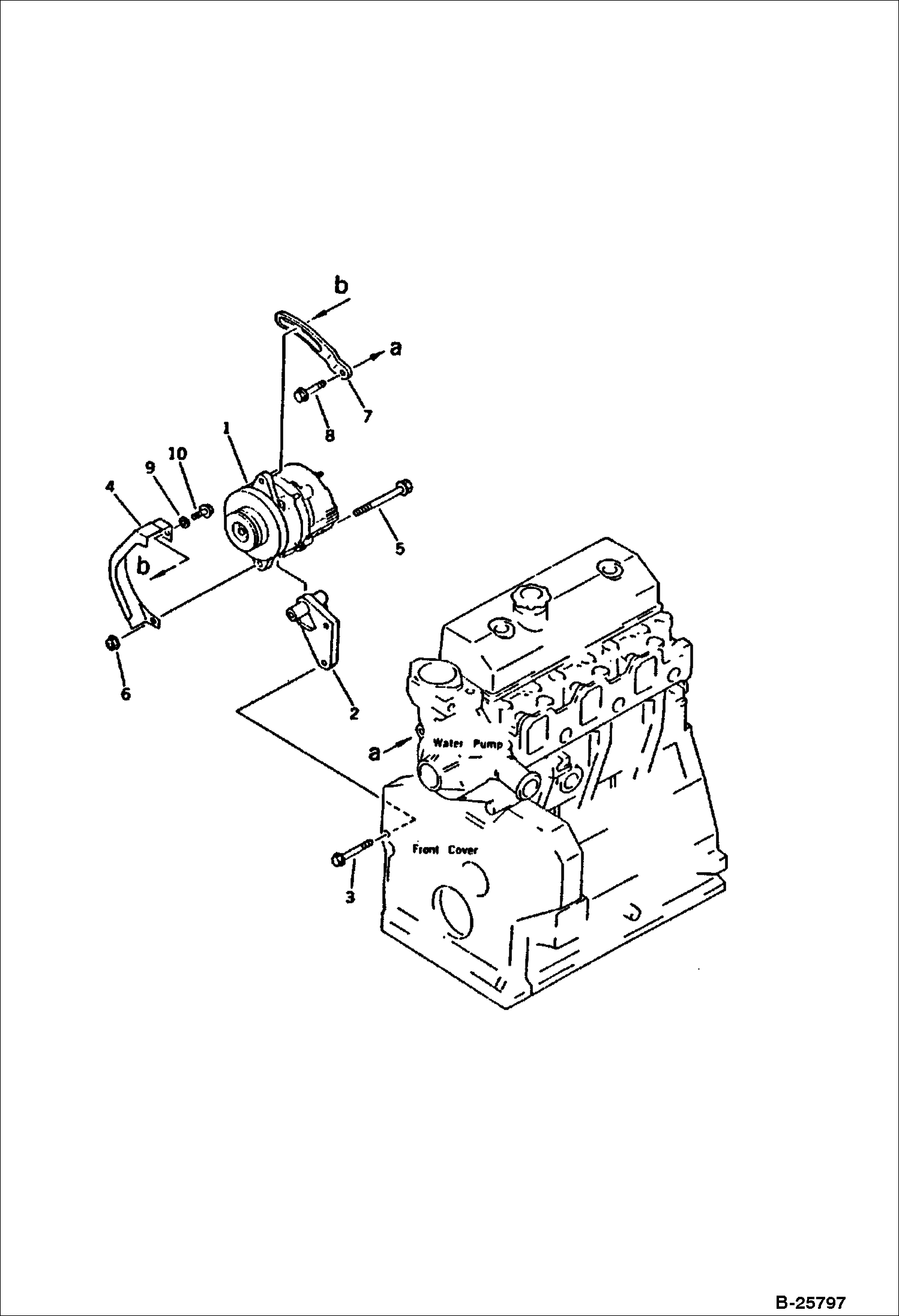 b
a
7
8
1
10
9
4
5
b
6
2
a
Water Pump
Front Cover
3
B-25797