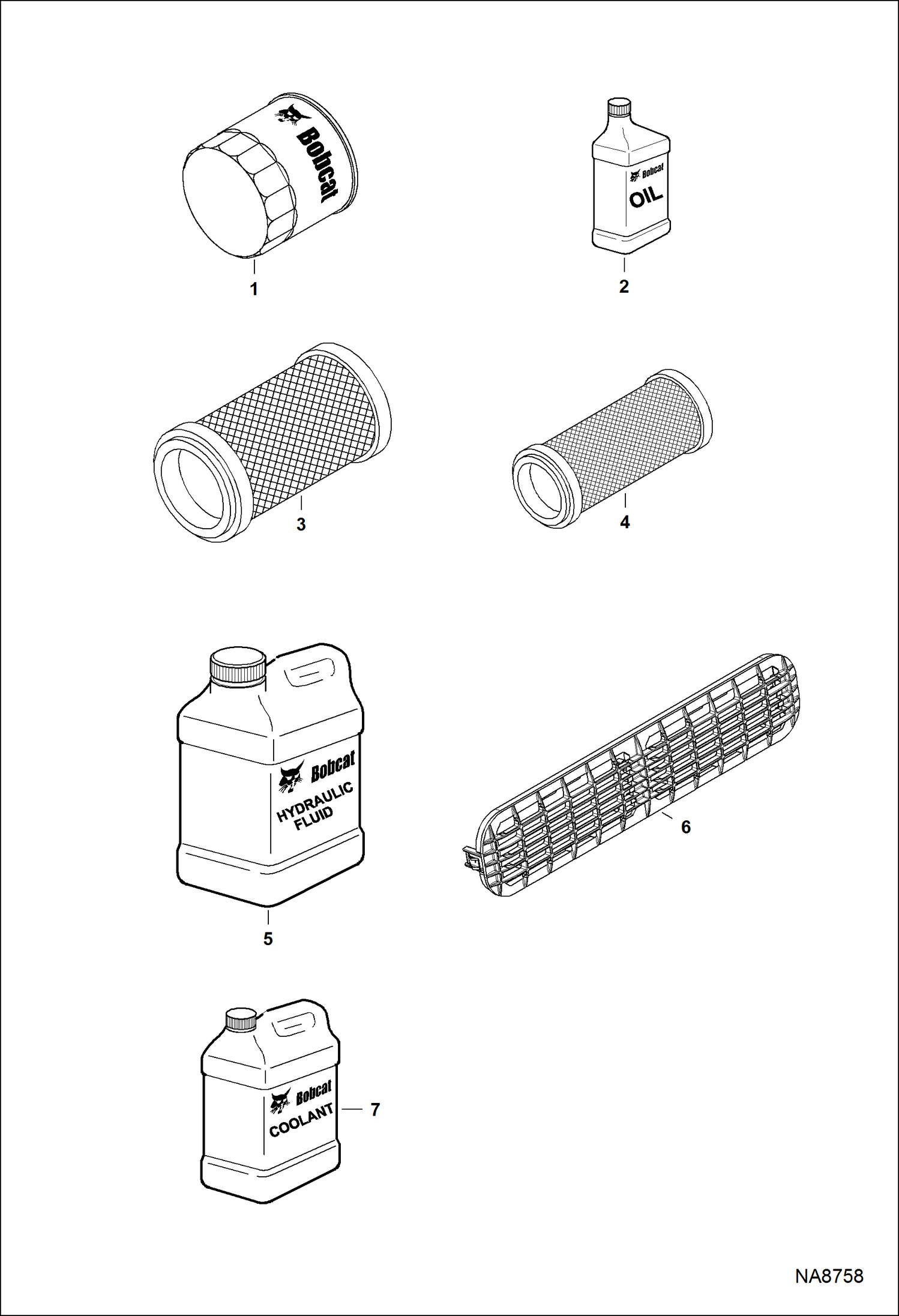 Bobcat

1

Bobcat
OIL

2

3

4

Bobcat
HYDRAULIC FLUID

5

6

Bobcat
COOLANT

7

NA8758