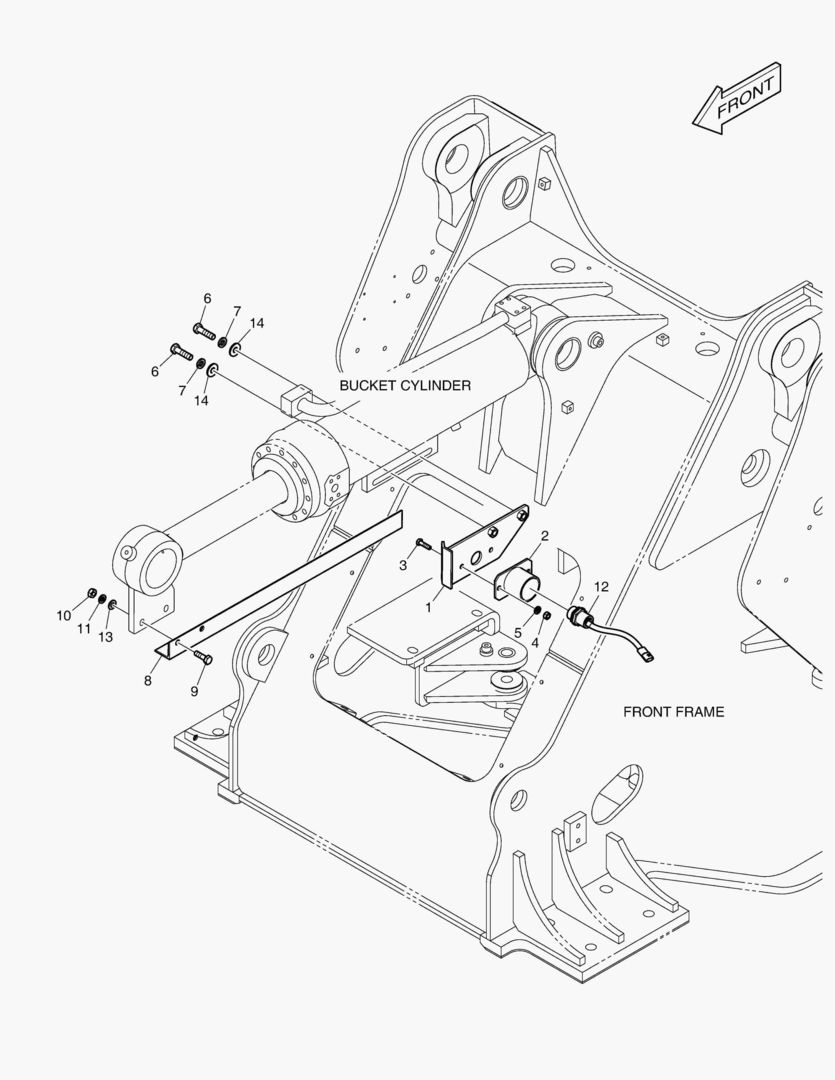 FRONT

6
7
14
6
7
14
BUCKET CYLINDER
3
2
1
12
5
4
10
11
13
8
9
FRONT FRAME