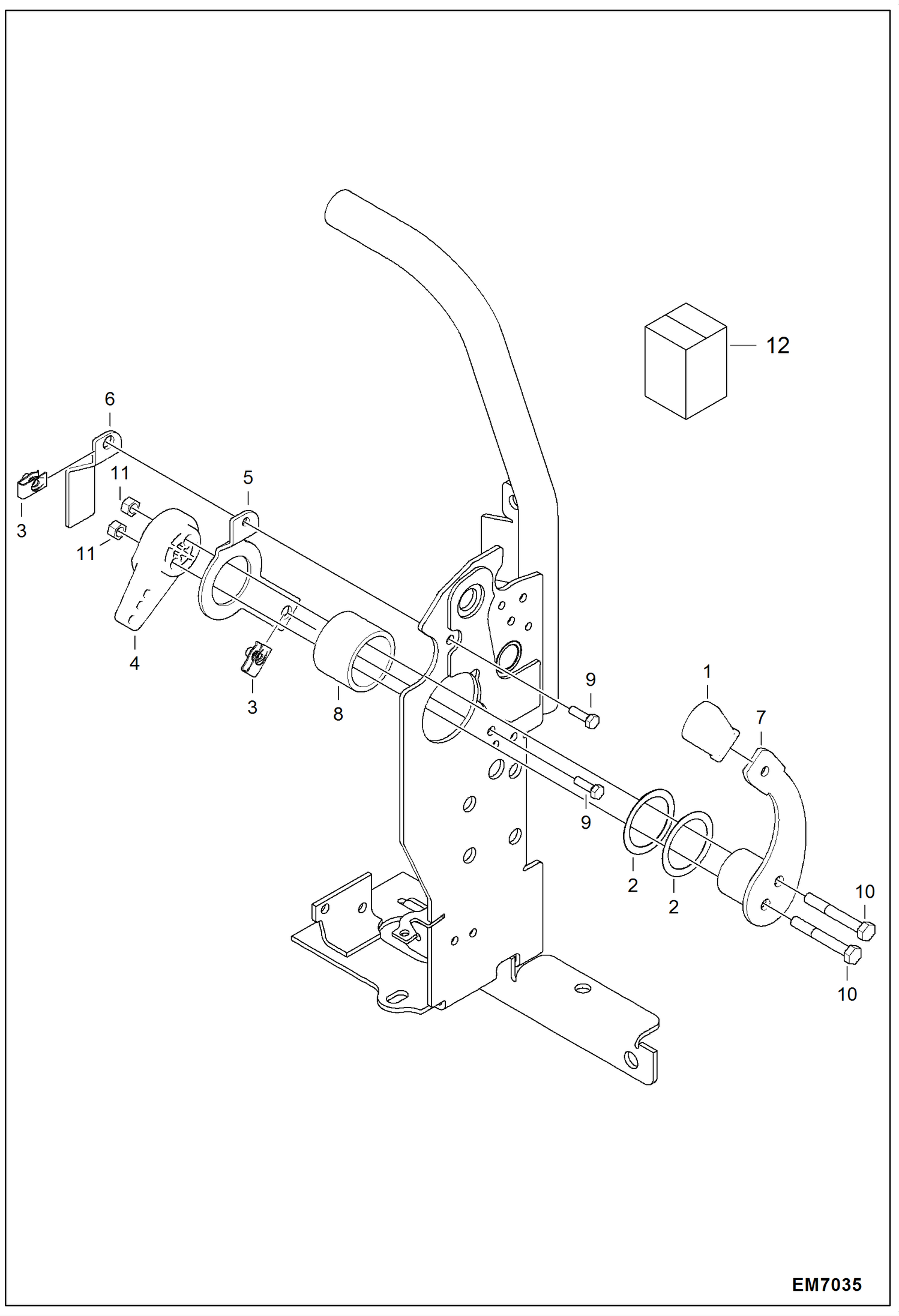 12
6
11
5
3
11
4
3
8
9
1
7
9
2
2
10
10
EM7035