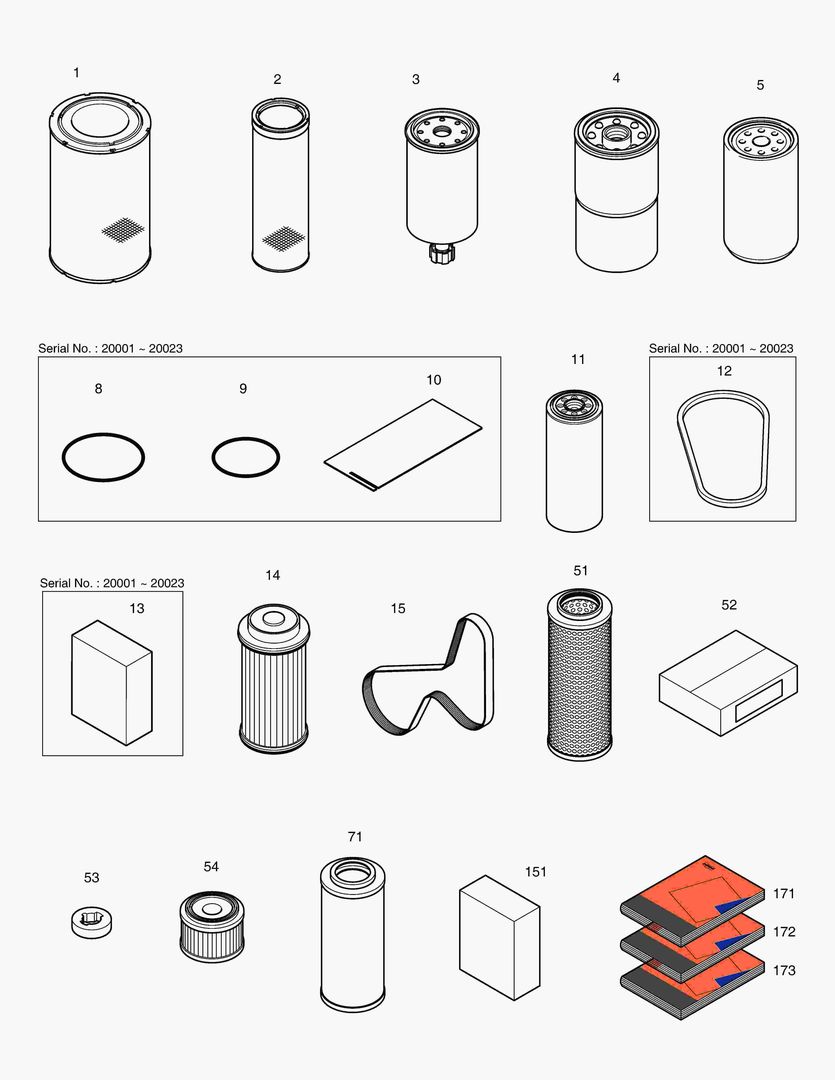 1
2
3
4
5

Serial No. : 20001 ~ 20023
8
9
10

11

Serial No. : 20001 ~ 20023
12

Serial No. : 20001 ~ 20023
13

14
15
51
52

53
54
71
151
171
172
173