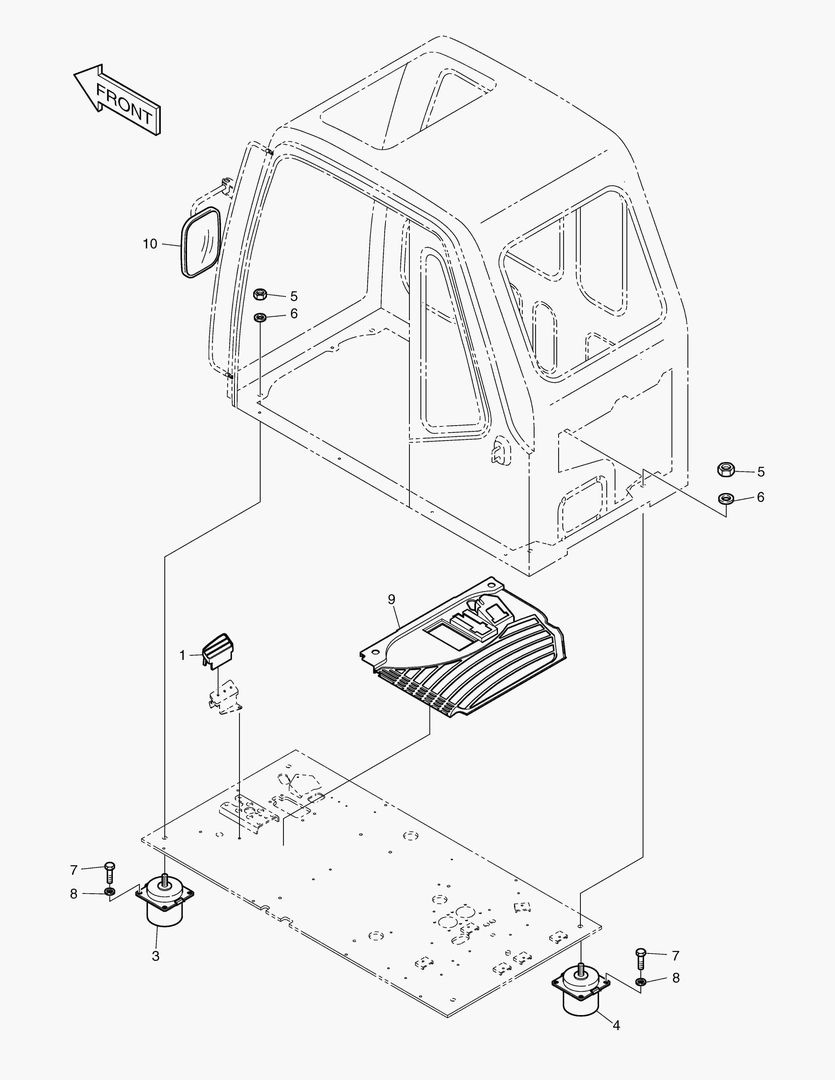 FRONT

10

5

6

5

6

9

1

7

8

3

7

8

4