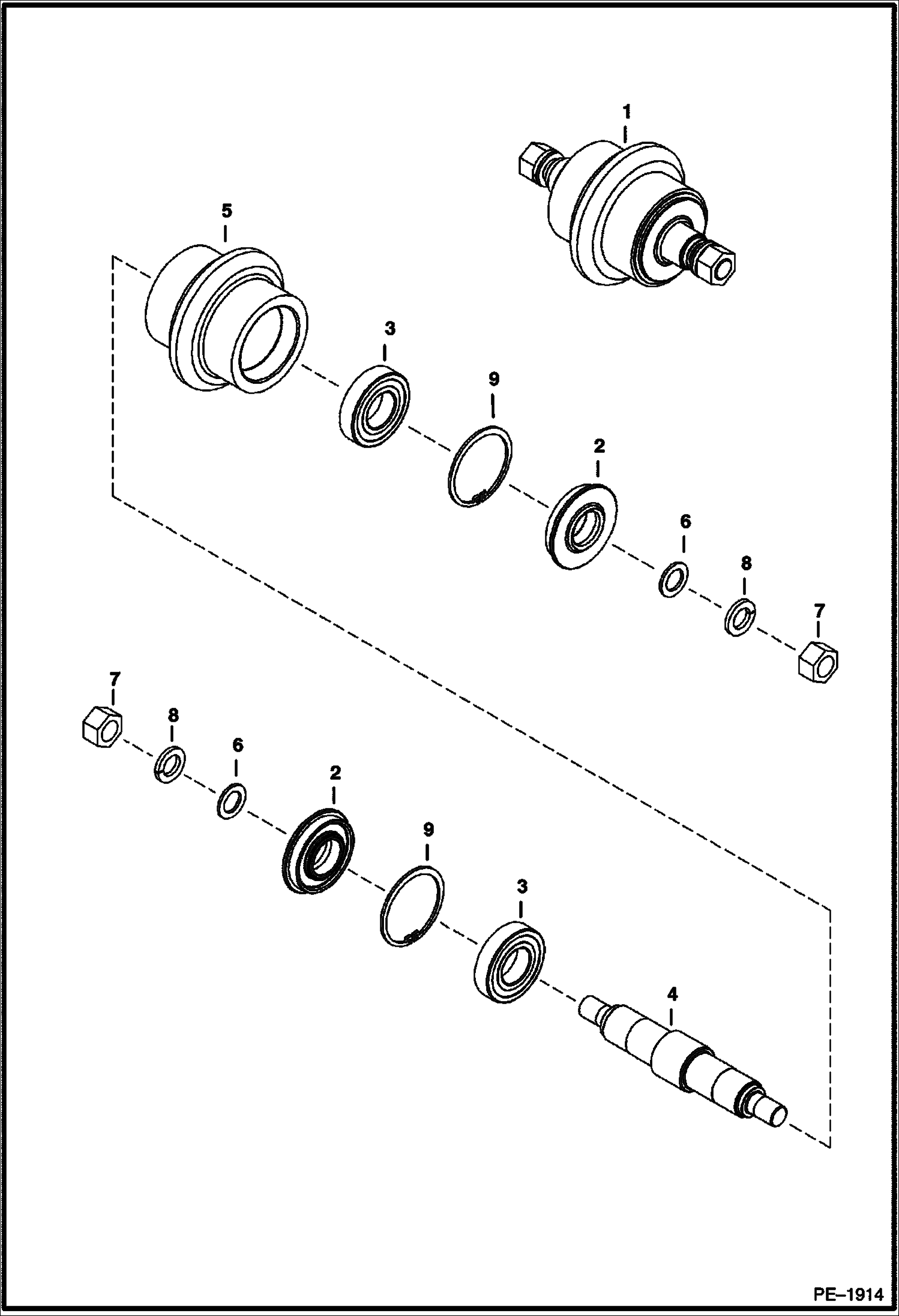 1
5
3
9
2
6
8
7
7
8
6
2
9
3
4
PE–1914