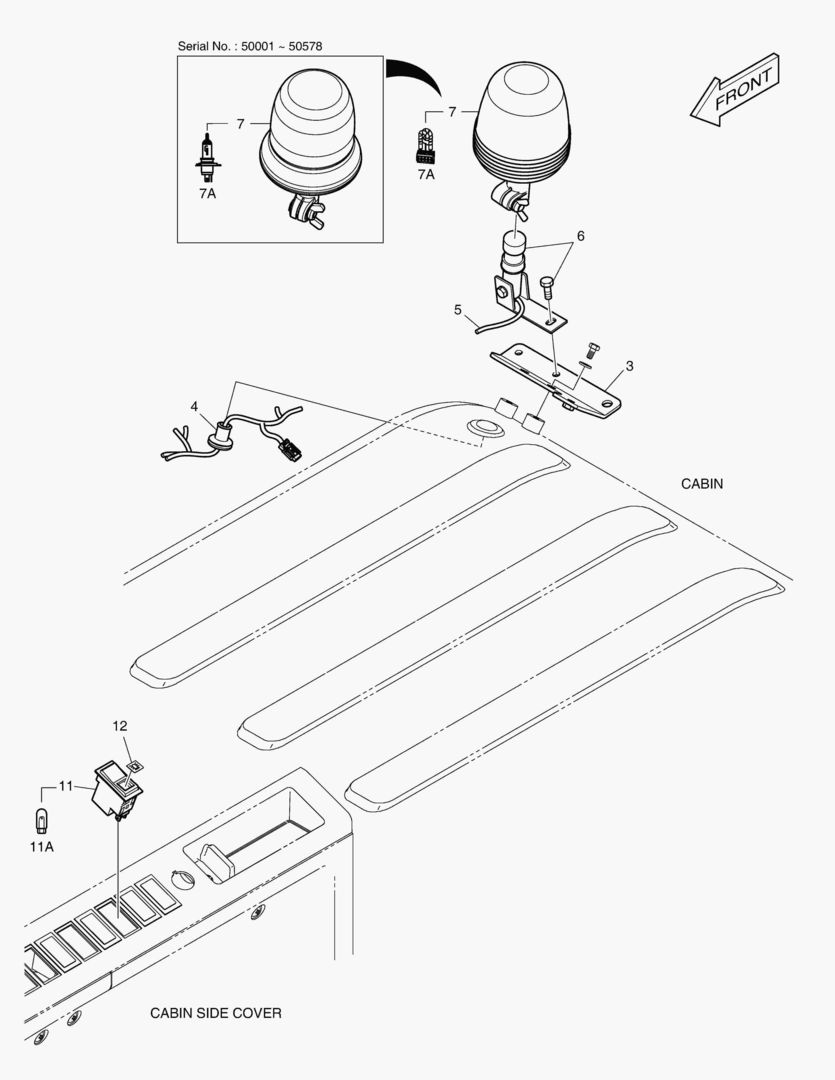 Serial No. : 50001 ~ 50578

7

7A

7

7A

FRONT

6

5

3

4

CABIN

12

11

11A

CABIN SIDE COVER