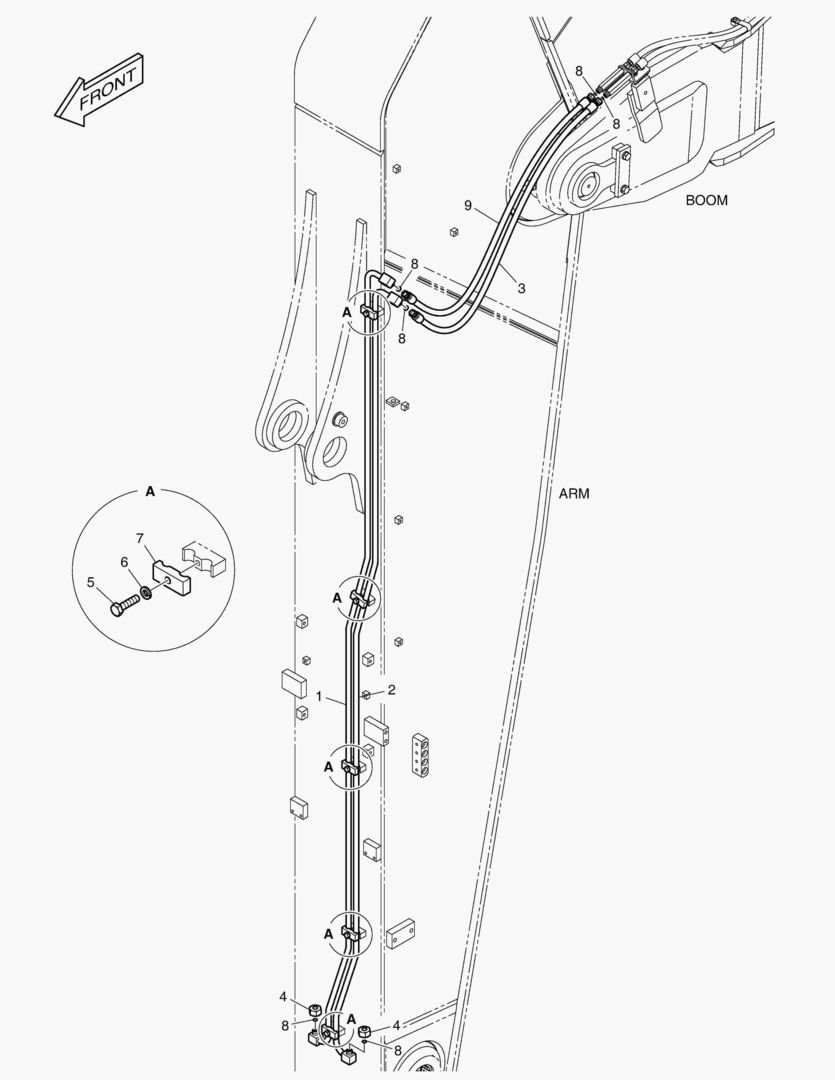 FRONT

8
8
BOOM
9
8
3
A
8
ARM
A
7
6
5
A
1
2
A
A
4
A
8
4
8