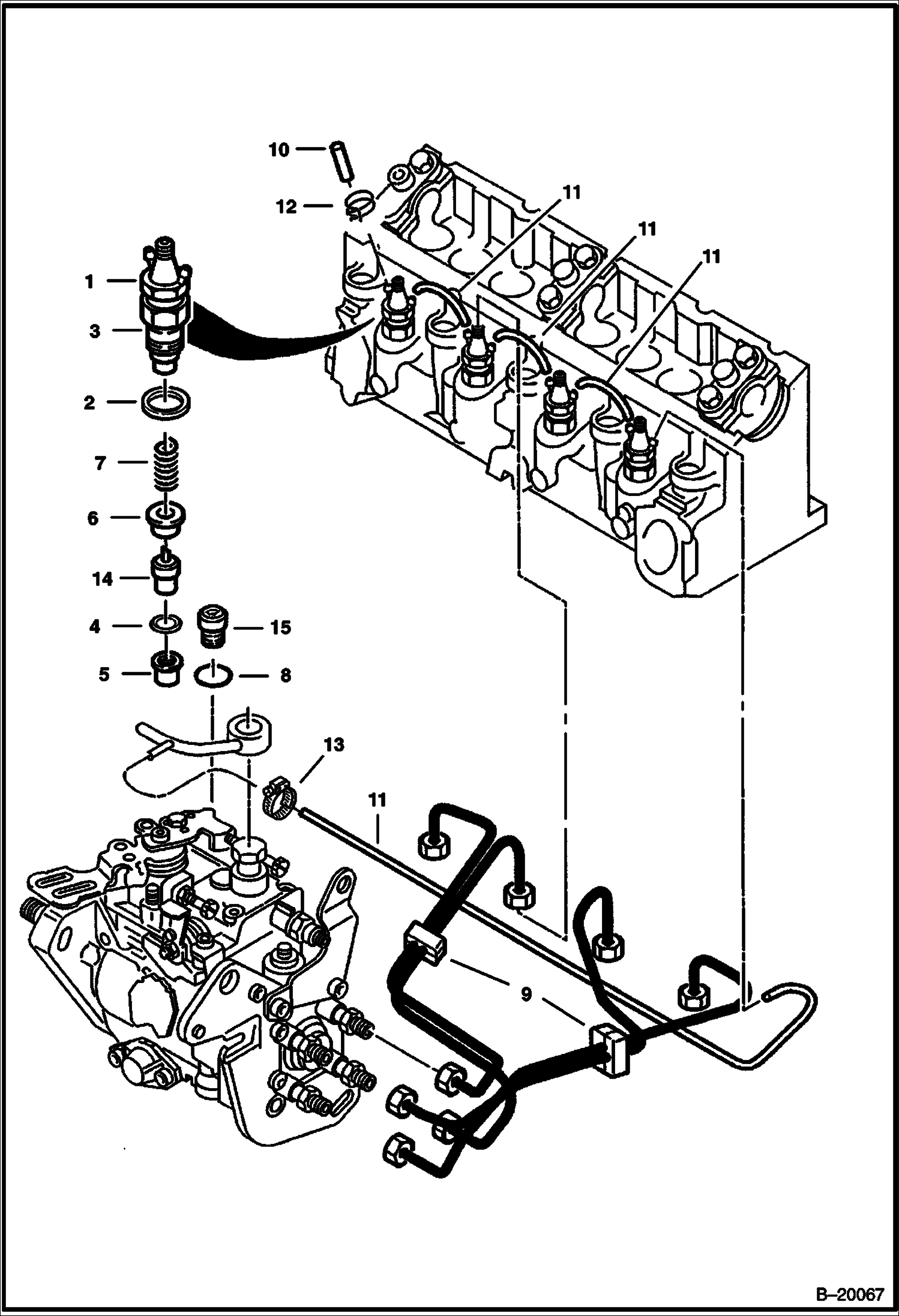 10
12
11
11
11
1
3
2
7
6
14
4
15
5
8
13
11
9
B–20067