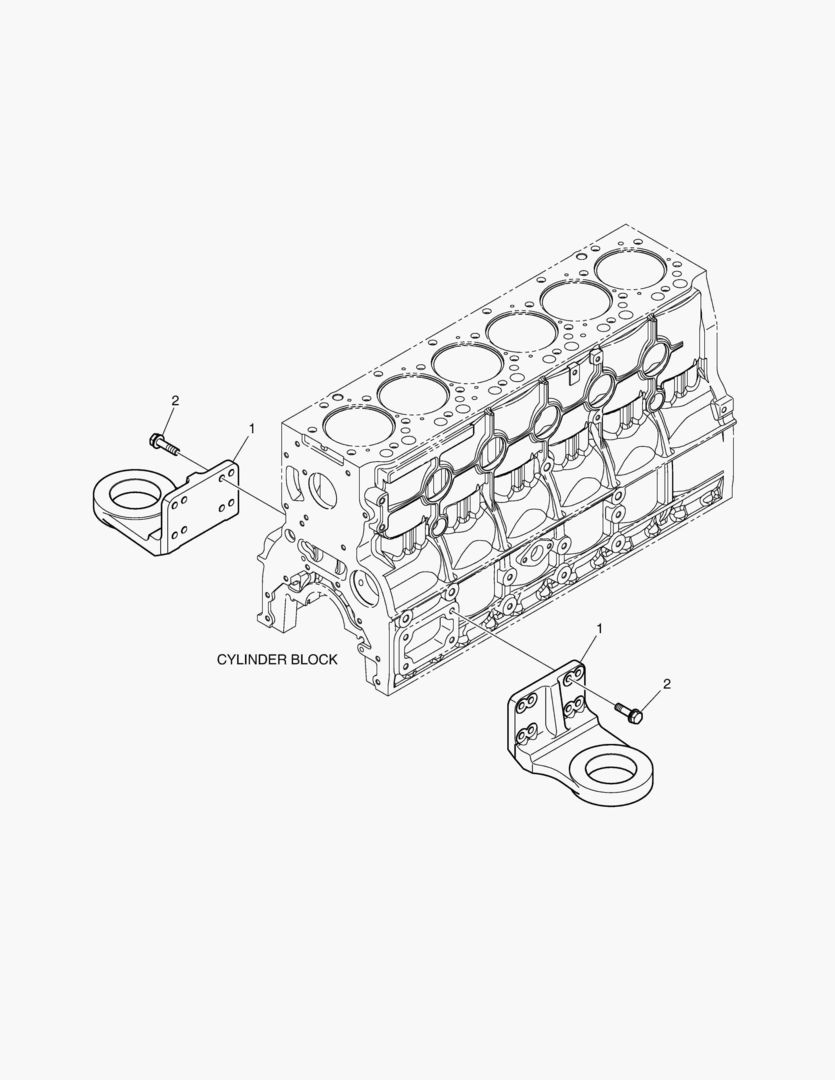 2
1
CYLINDER BLOCK
1
2