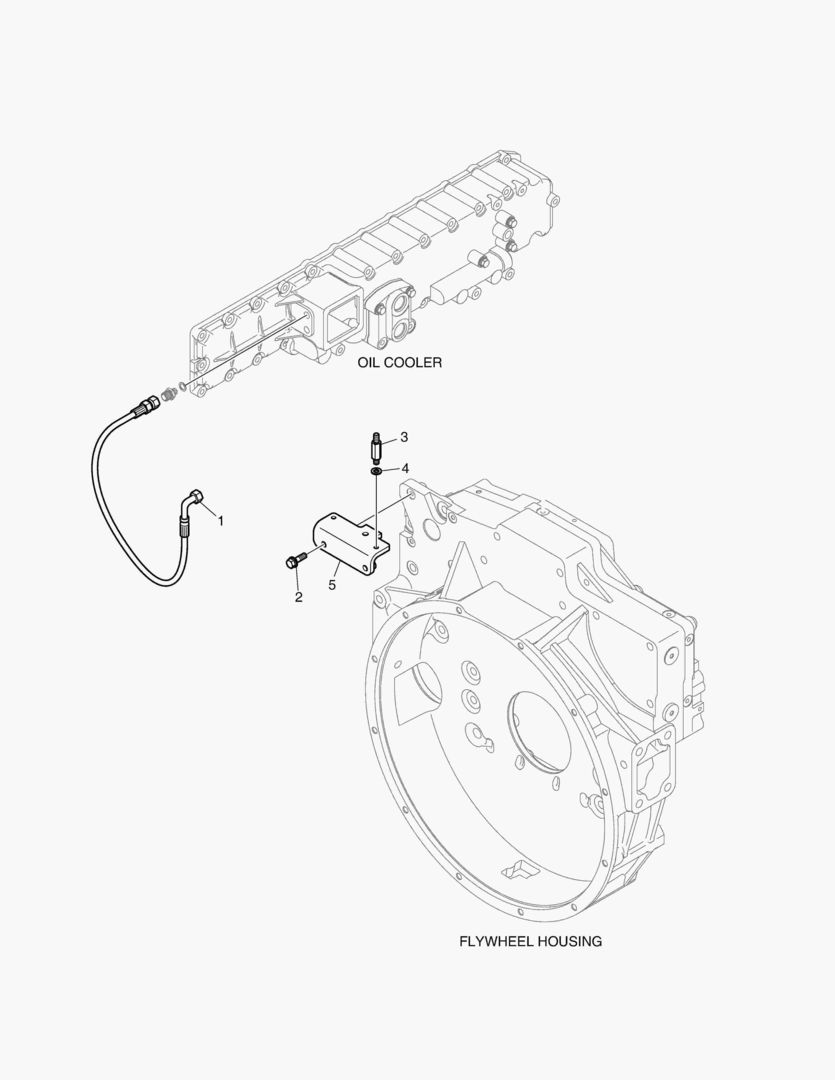 OIL COOLER

3

4

1

2

5

FLYWHEEL HOUSING