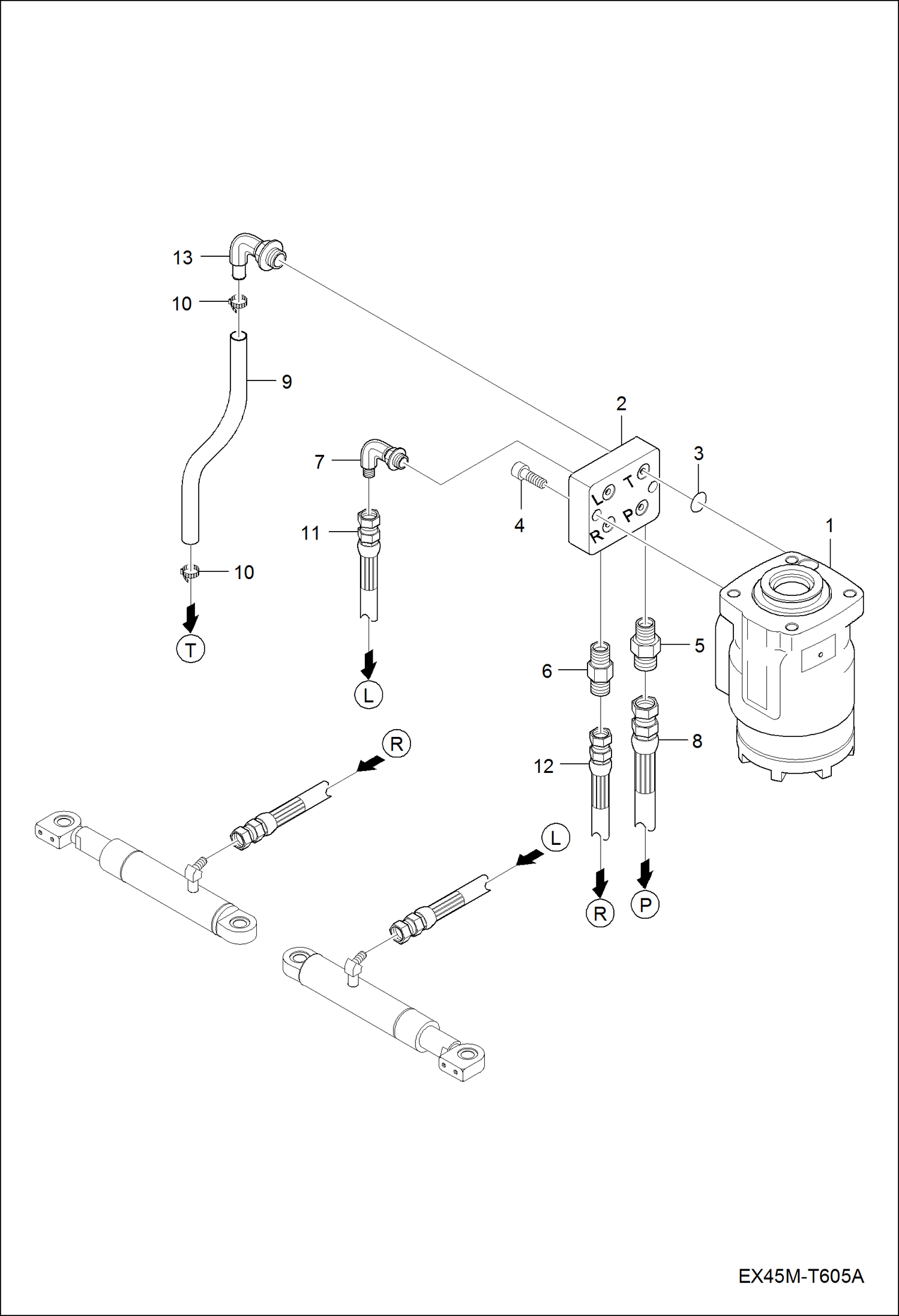 13
10
9
2
3
7
4
L T
R P
11
1
10
T
5
6
L
R
8
12
L
R
P
EX45M-T605A