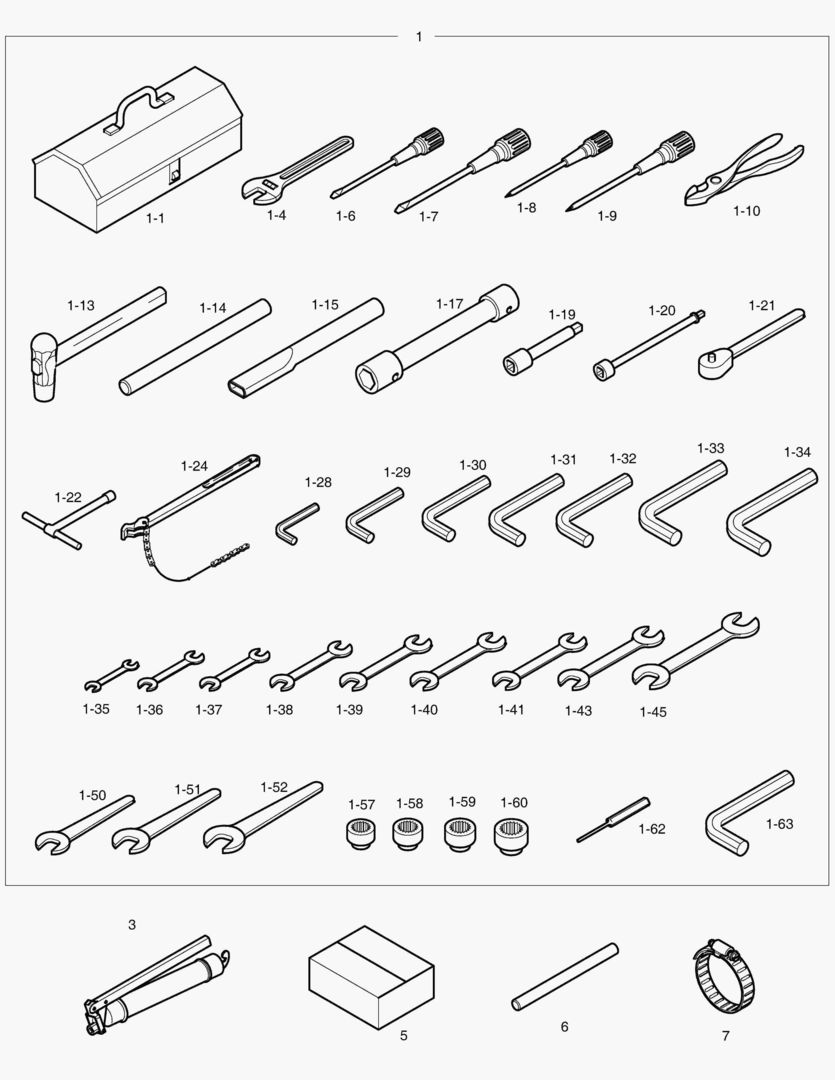 1

1-1
1-4
1-6
1-7
1-8
1-9
1-10

1-13
1-14
1-15
1-17
1-19
1-20
1-21

1-22
1-24
1-28
1-29
1-30
1-31
1-32
1-33
1-34

1-35
1-36
1-37
1-38
1-39
1-40
1-41
1-43
1-45

1-50
1-51
1-52
1-57
1-58
1-59
1-60
1-62
1-63

3
5
6
7