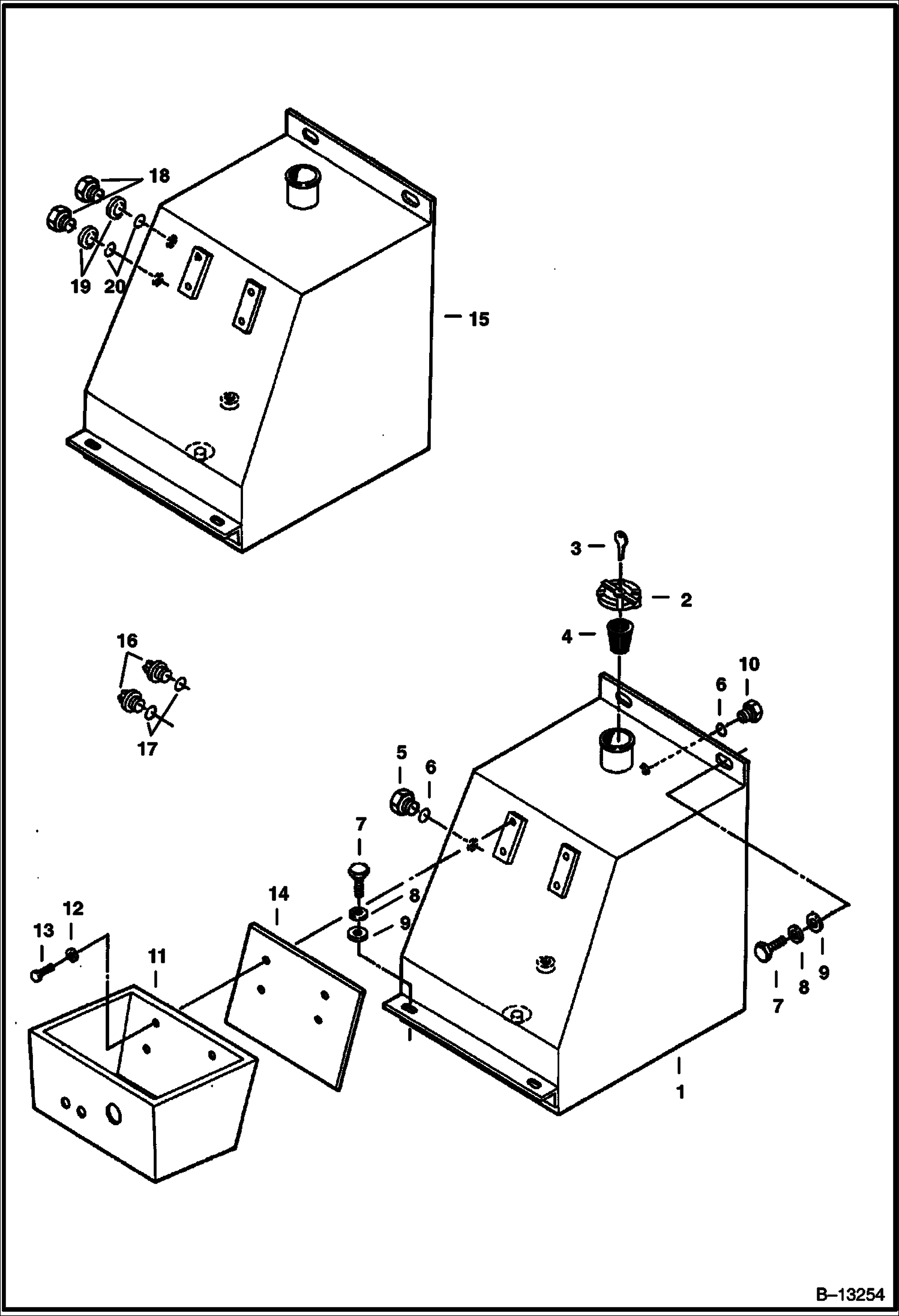 18
19 20
15
3
2
4
10
6
16
17
5 6
7
8
9
14
12
13
11
7 8 9
1
B–13254