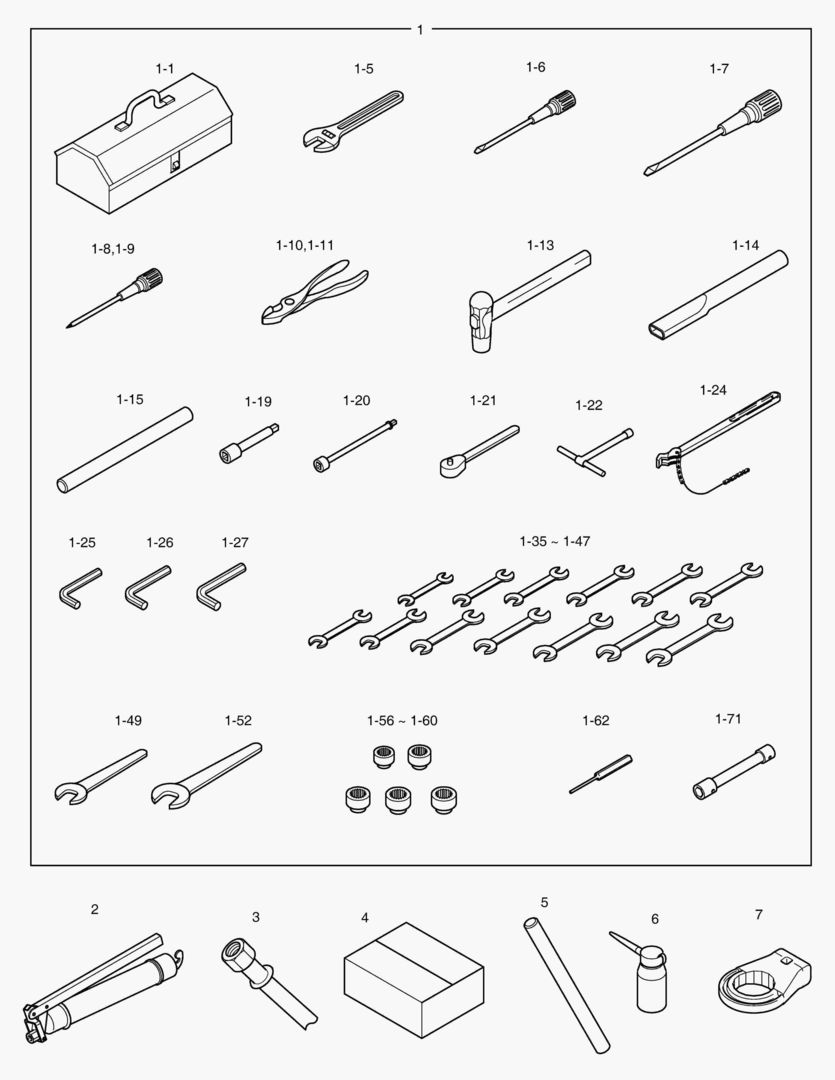 1

1-1

1-5

1-6

1-7

1-8,1-9

1-10,1-11

1-13

1-14

1-15

1-19

1-20

1-21

1-22

1-24

1-25

1-26

1-27

1-35 ~ 1-47

1-49

1-52

1-56 ~ 1-60

1-62

1-71

2

3

4

5

6

7