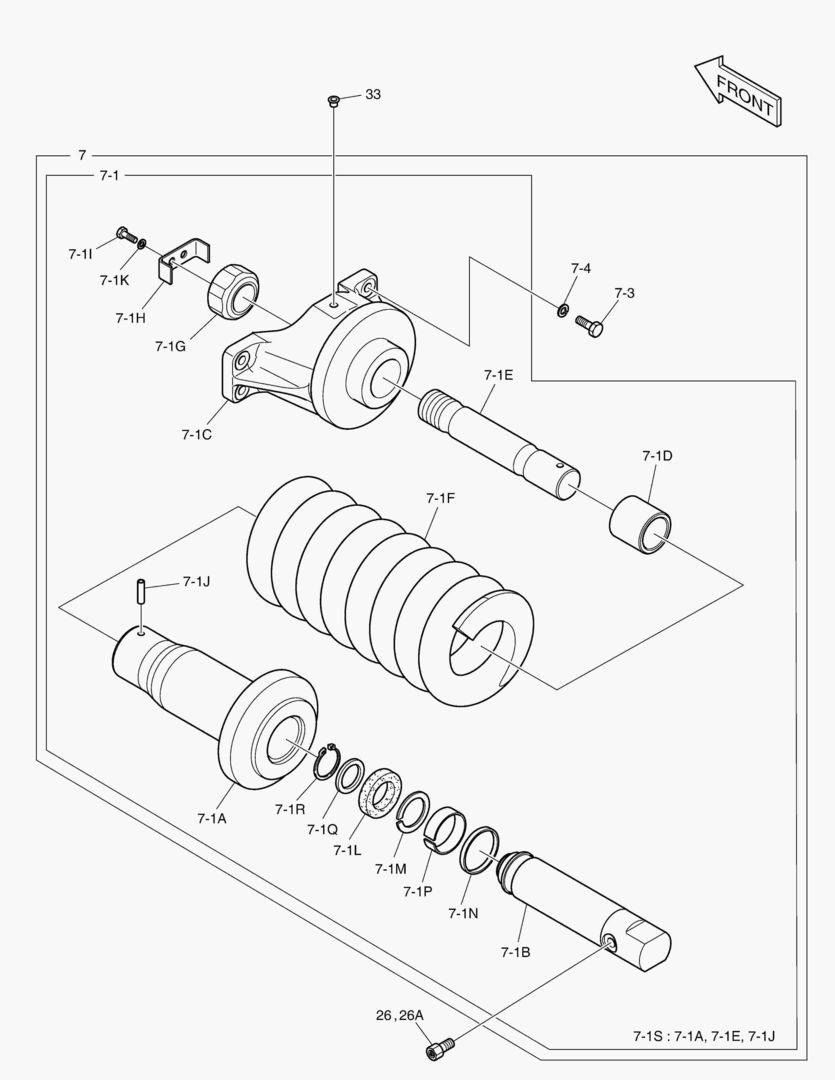 FRONT

33

7

7-1

7-1I

7-1K

7-1H

7-1G

7-1C

7-4

7-3

7-1E

7-1D

7-1F

7-1J

7-1A

7-1R

7-1Q

7-1L

7-1M

7-1P

7-1N

7-1B

26, 26A

7-1S : 7-1A, 7-1E, 7-1J