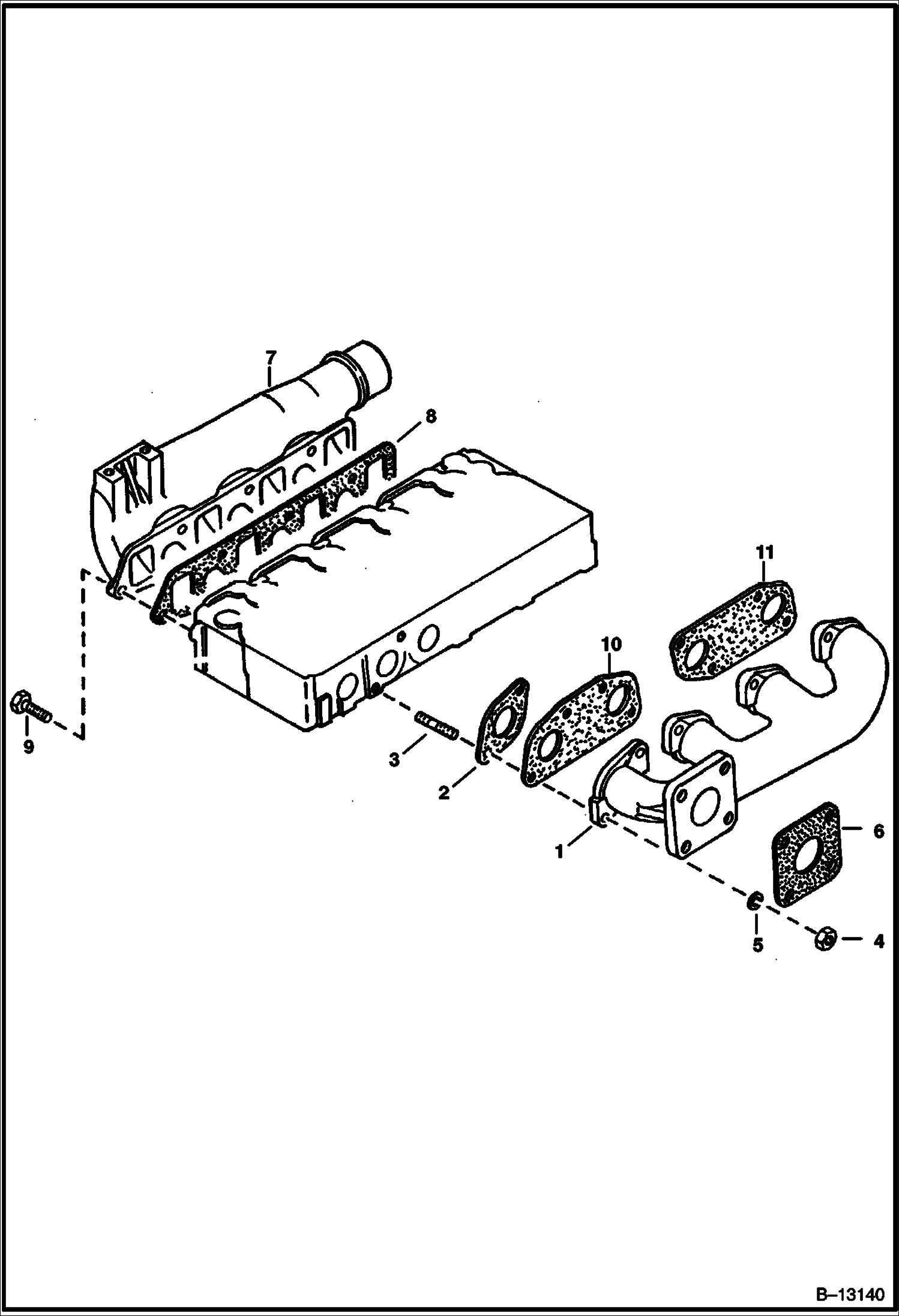 7
8
11
10
9
3
2
1
6
5
4
B–13140