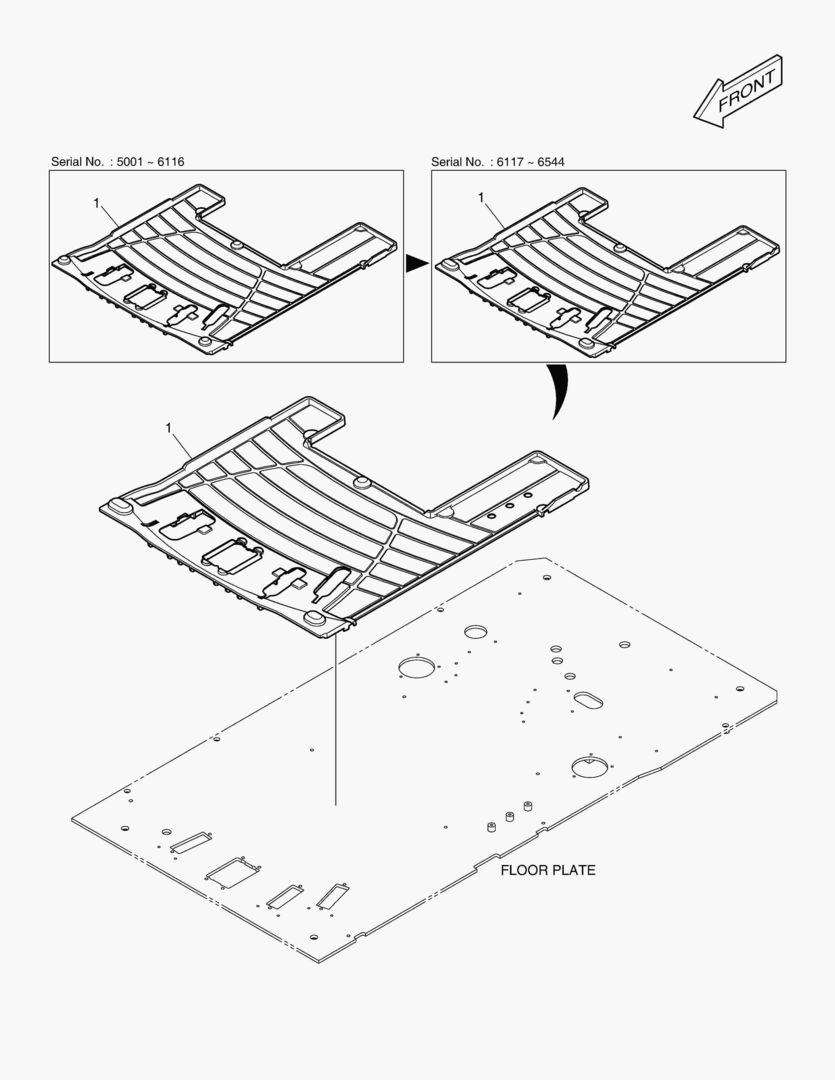 FRONT

Serial No. : 5001 ~ 6116

1

Serial No. : 6117 ~ 6544

1

1

FLOOR PLATE