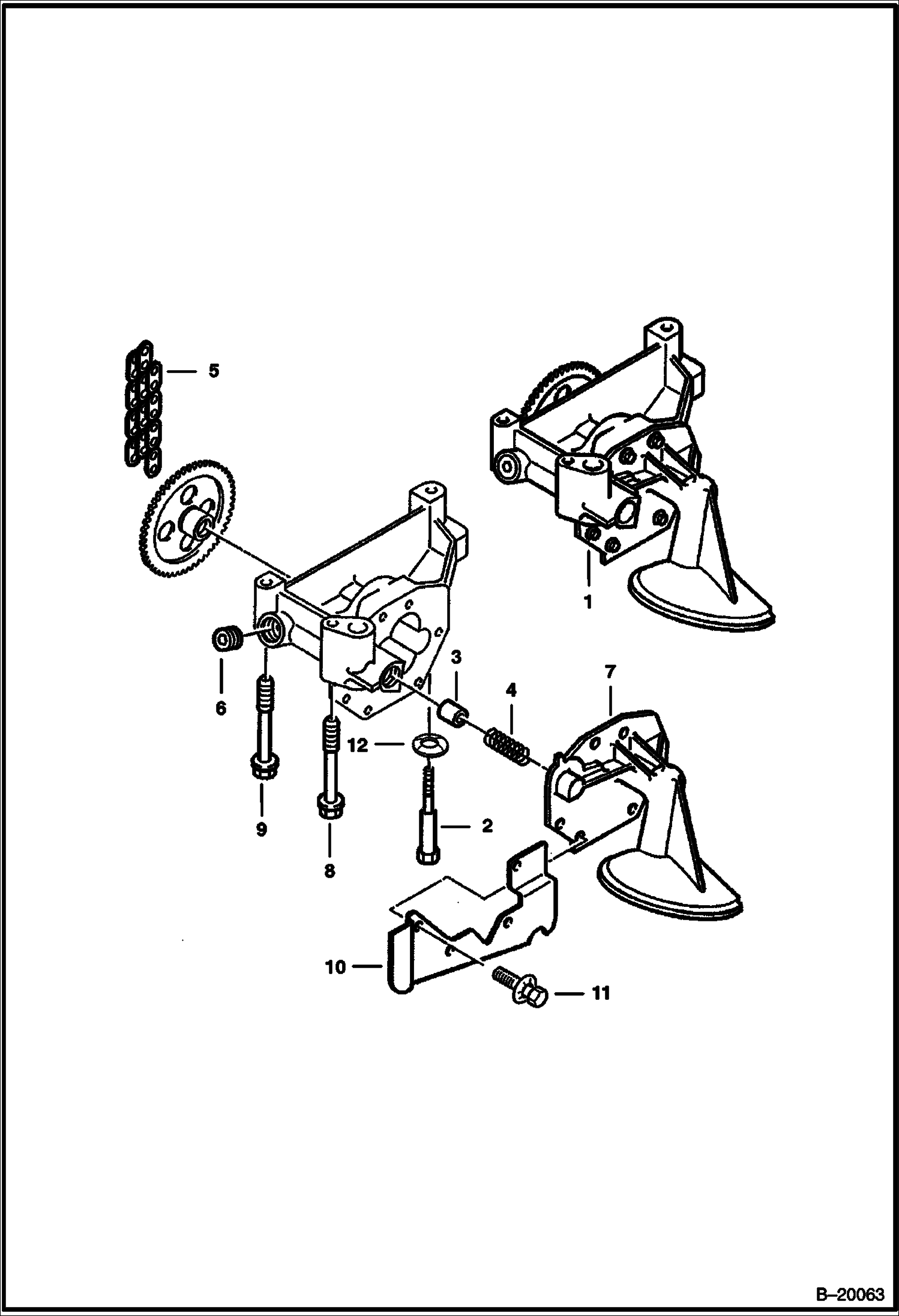 5

1

3

7

4

6

12

9

2

8

10

11

B–20063