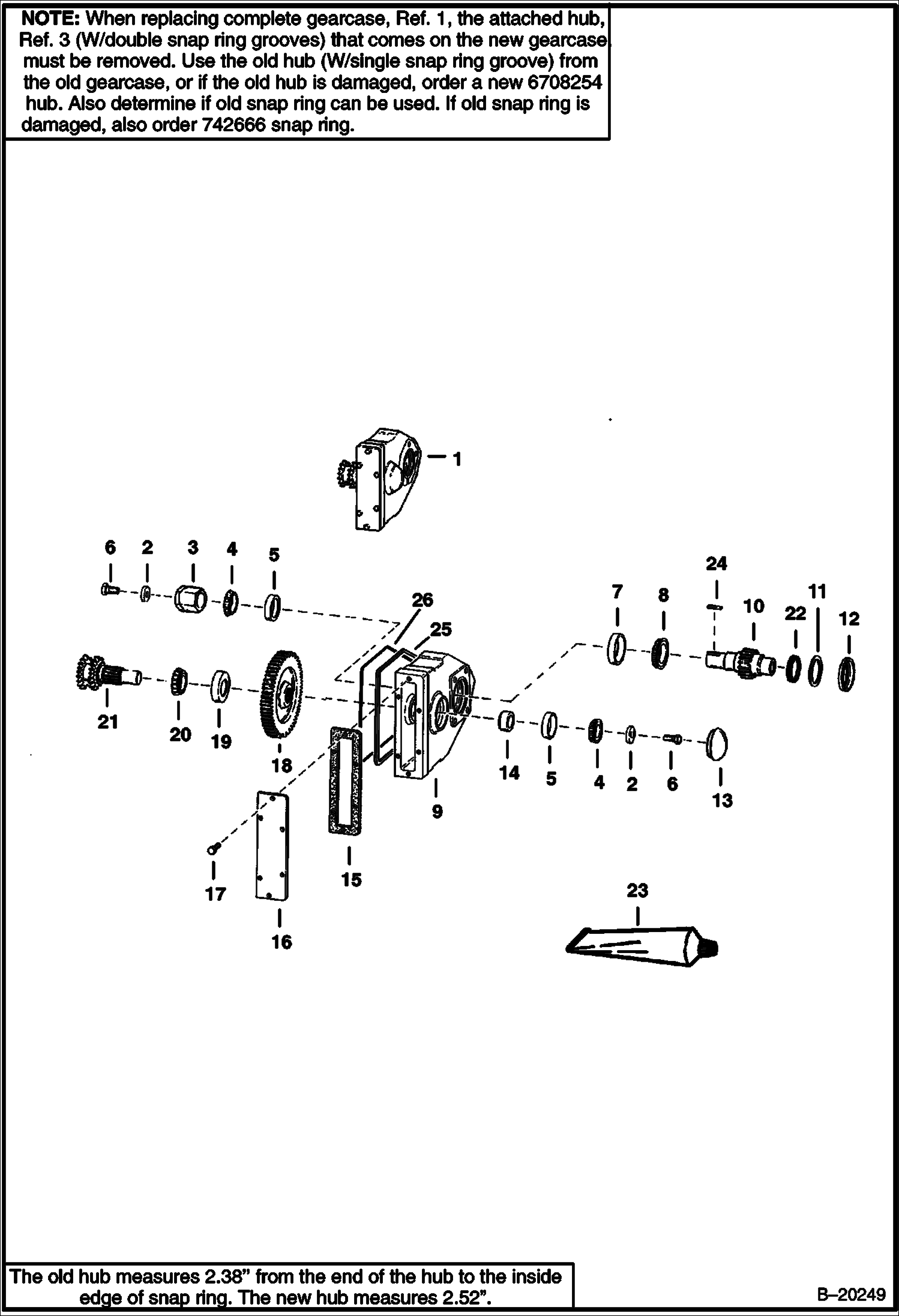 NOTE: When replacing complete gearcase, Ref. 1, the attached hub, Ref. 3 (W/double snap ring grooves) that comes on the new gearcase must be removed. Use the old hub (W/single snap ring groove) from the old gearcase, or if the old hub is damaged, order a new 6708254 hub. Also determine if old snap ring can be used. If old snap ring is damaged, also order 742666 snap ring.

1

6 2 3 4 5

26

25

24

7 8 10 22 11 12

21 20 19 18

14 5 4 2 6 13

9

15

17

16

23

The old hub measures 2.38" from the end of the hub to the inside edge of snap ring. The new hub measures 2.52".

B–20249