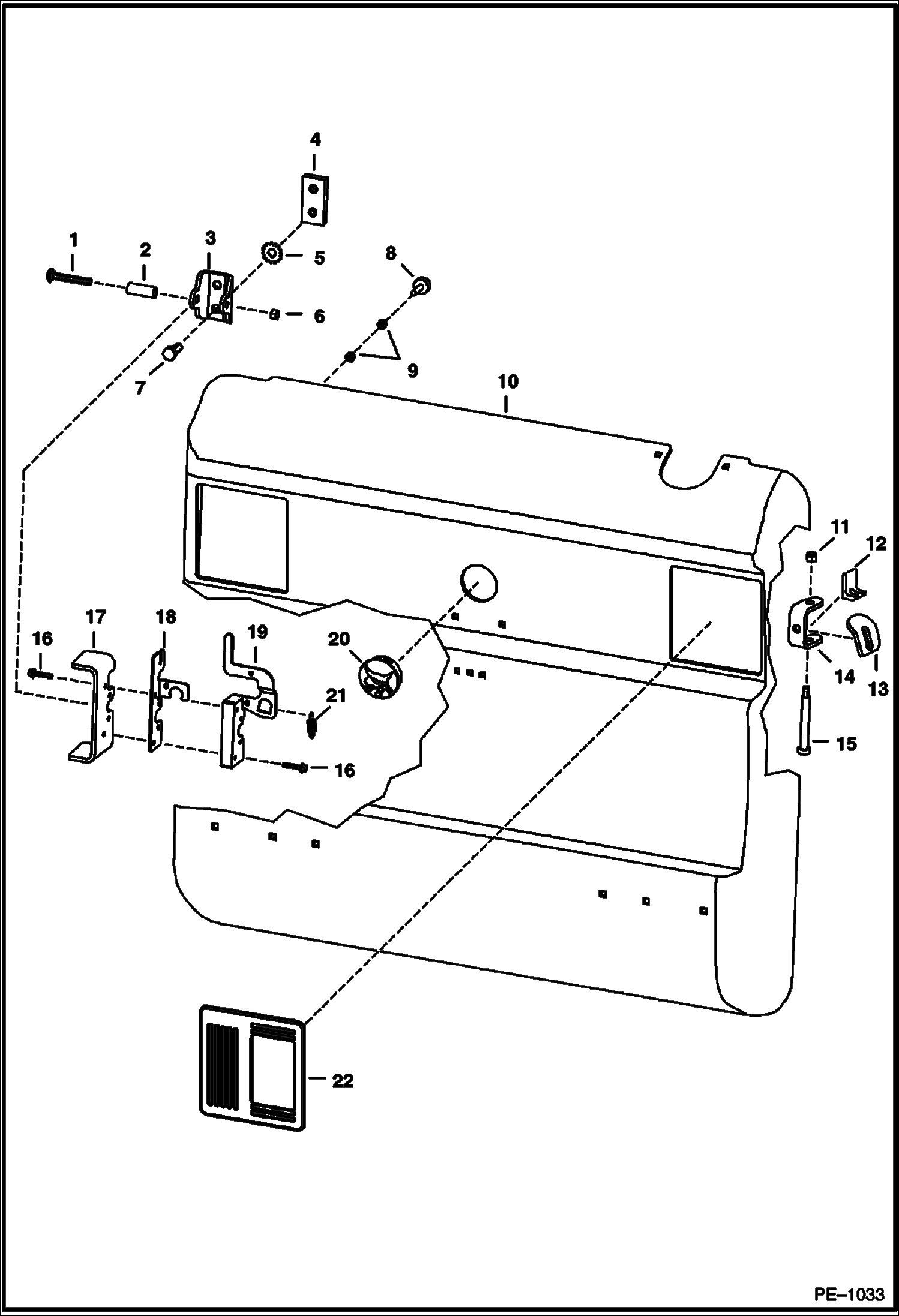 4
1
2
3
5
8
6
7
9
10
11
12
17
18
19
16
20
14
13
21
15
16
22
PE–1033