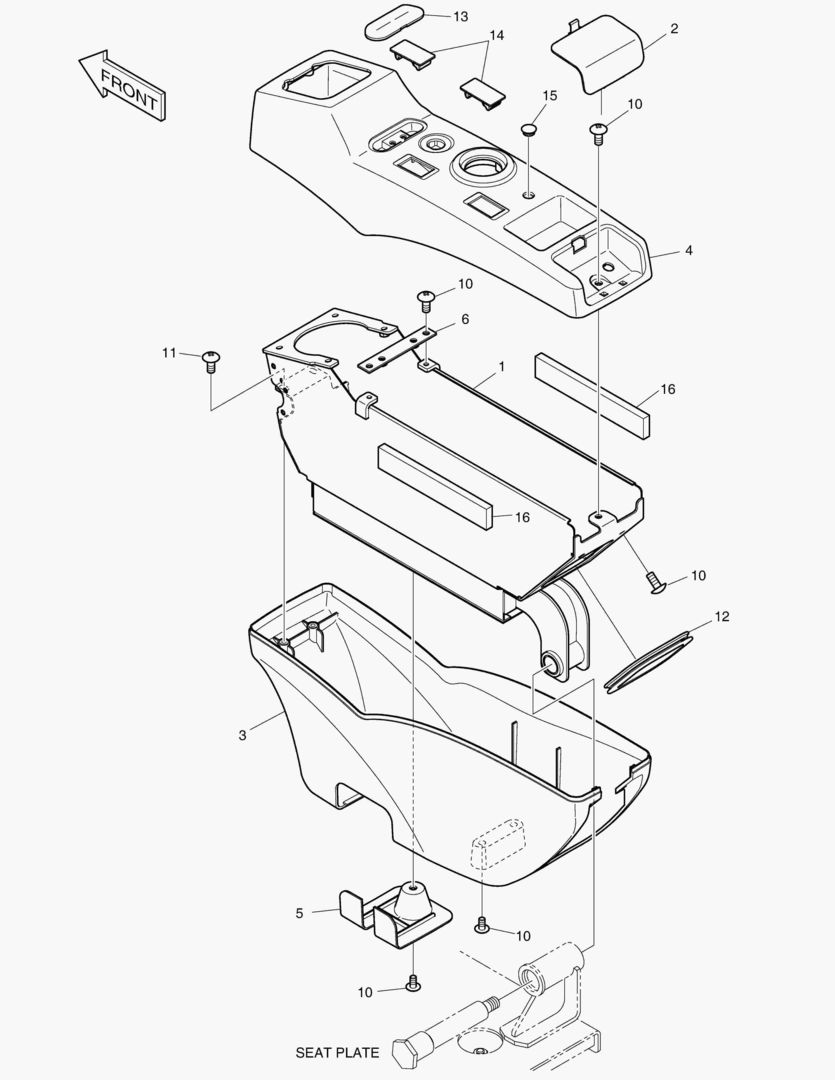 FRONT

13
14
2
15
10
4
10
6
11
1
16
16
10
12
3
5
10
10
SEAT PLATE