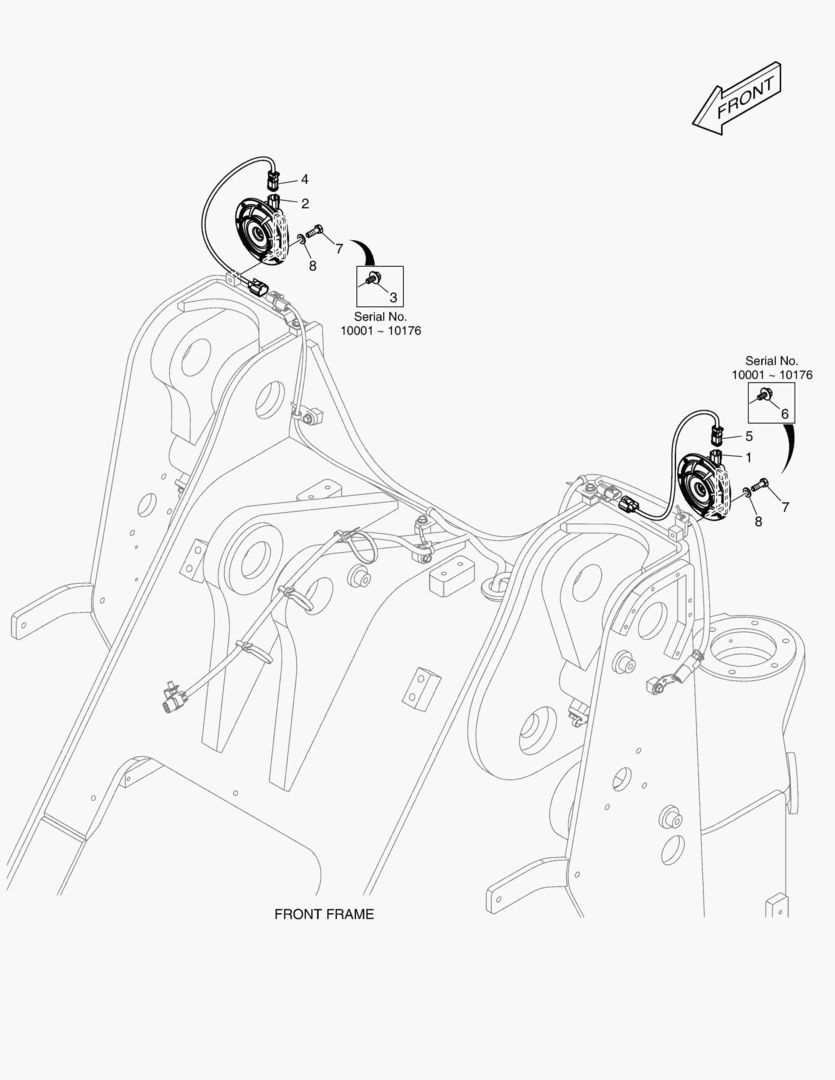 FRONT

4
2
7
8
3
Serial No.
10001 ~ 10176

Serial No.
10001 ~ 10176
6
5
1
7
8

FRONT FRAME