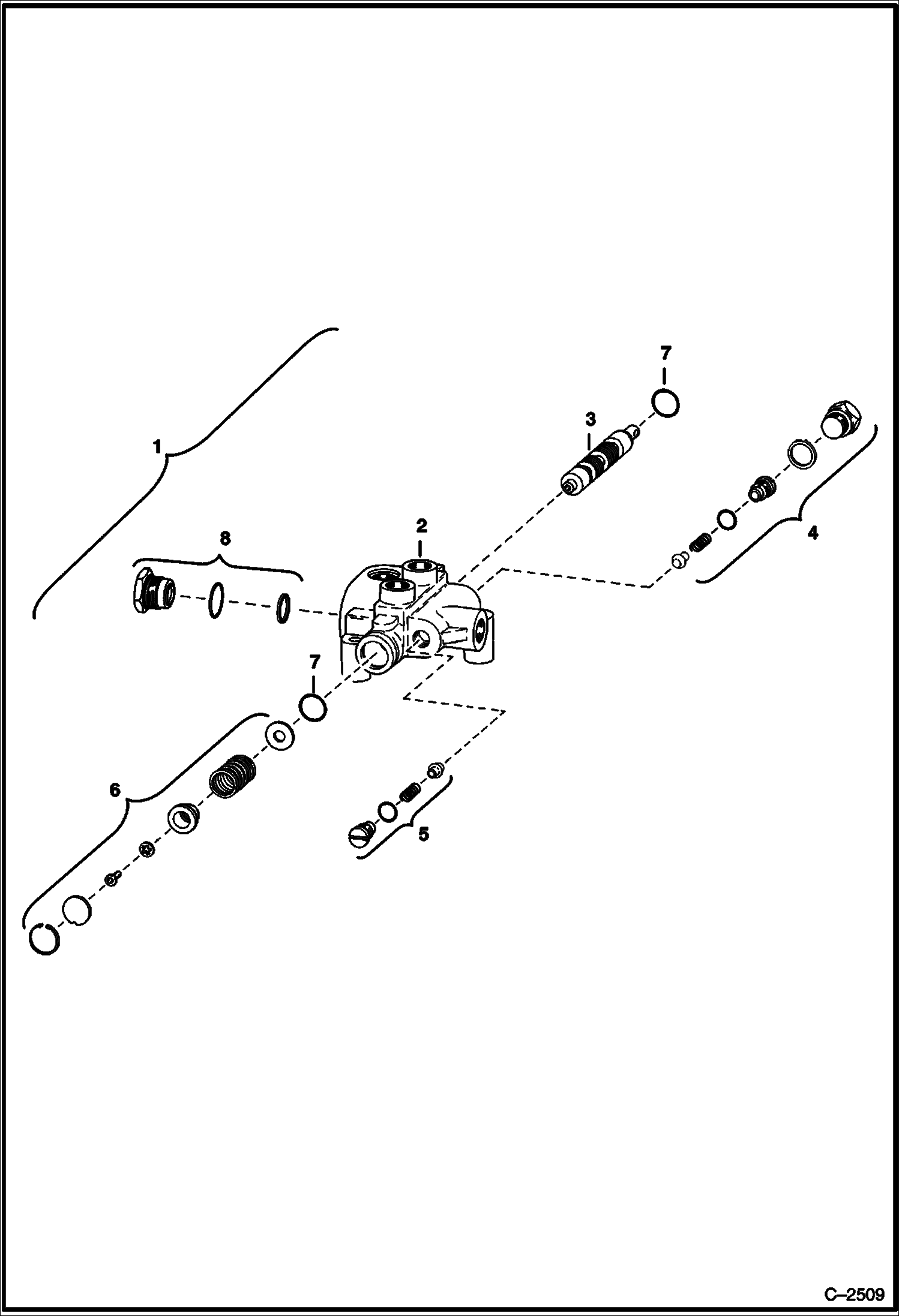 7

3

1

2

8

4

7

6

5

C–2509