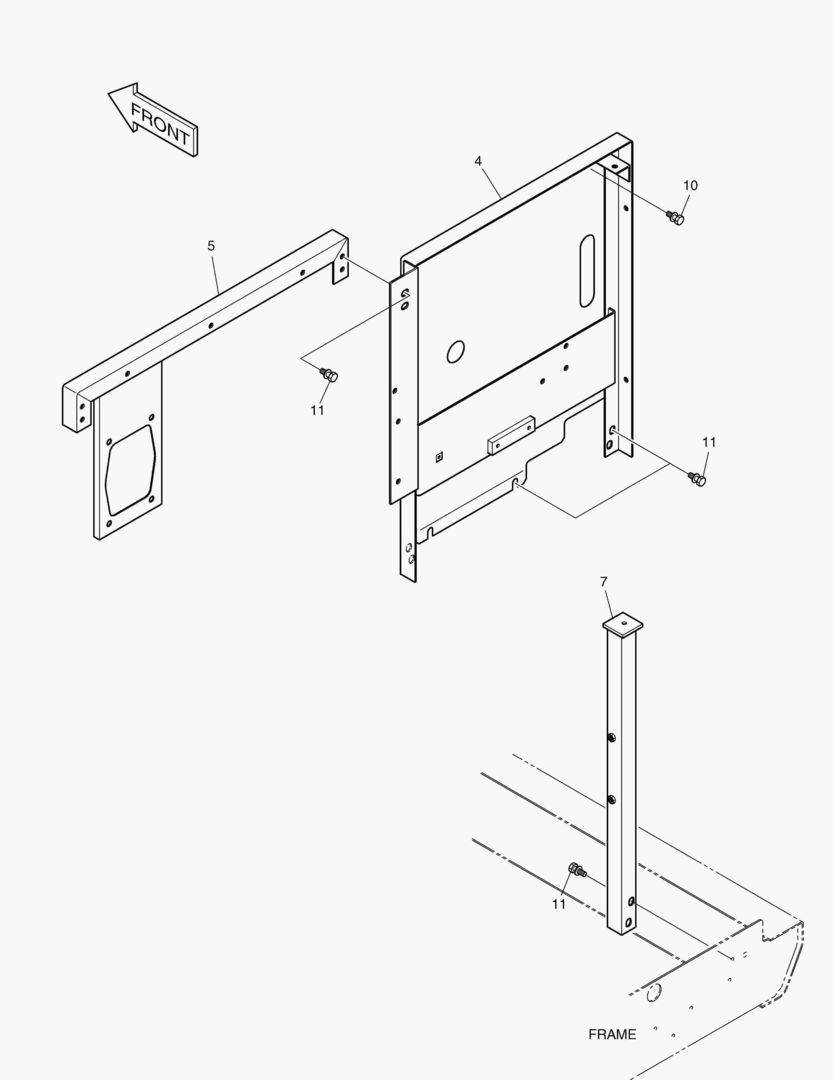 FRONT

4

10

5

11

11

7

11

FRAME