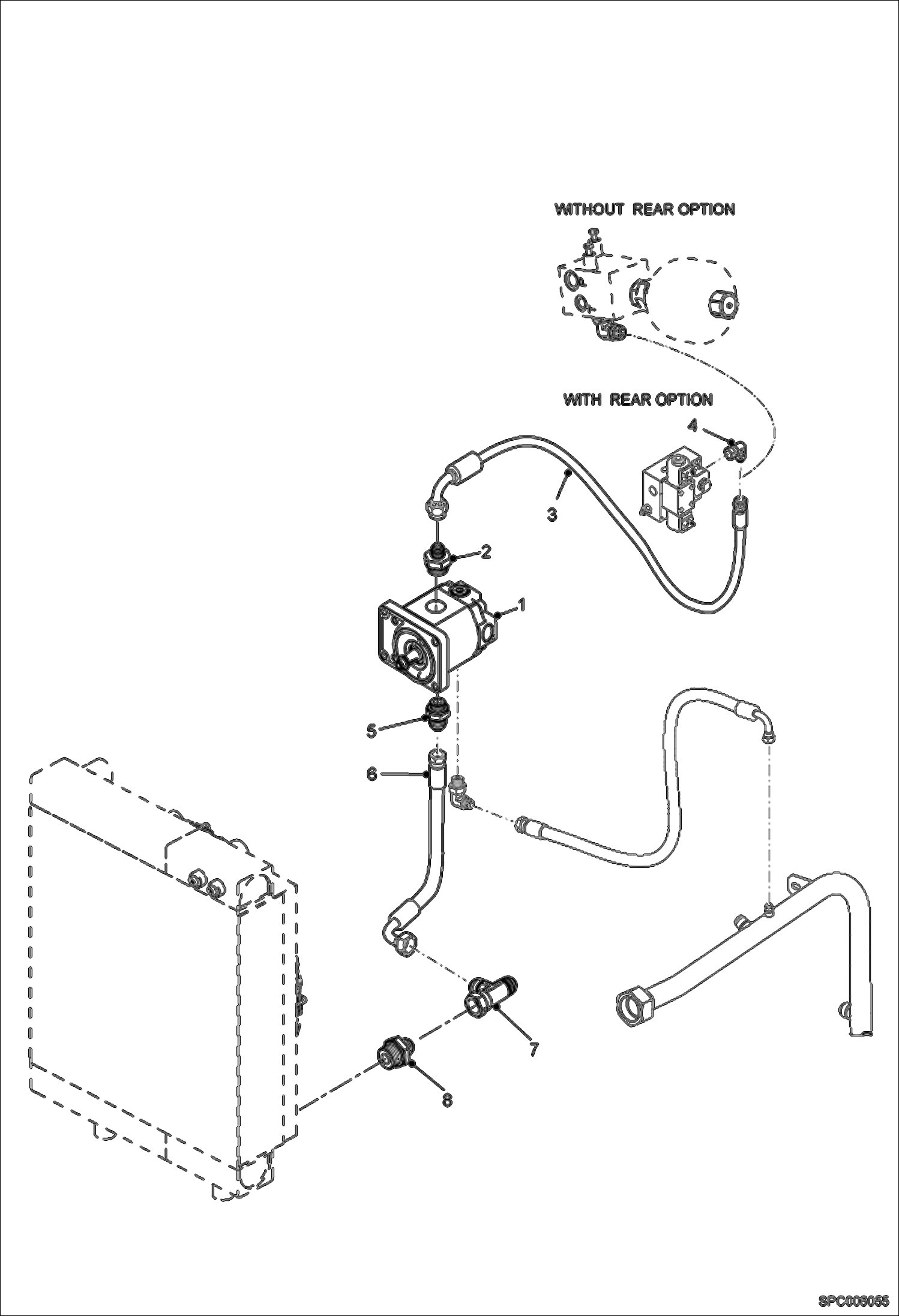 WITHOUT REAR OPTION

WITH REAR OPTION

4

3

2

1

5

6

7

8

SPC008055