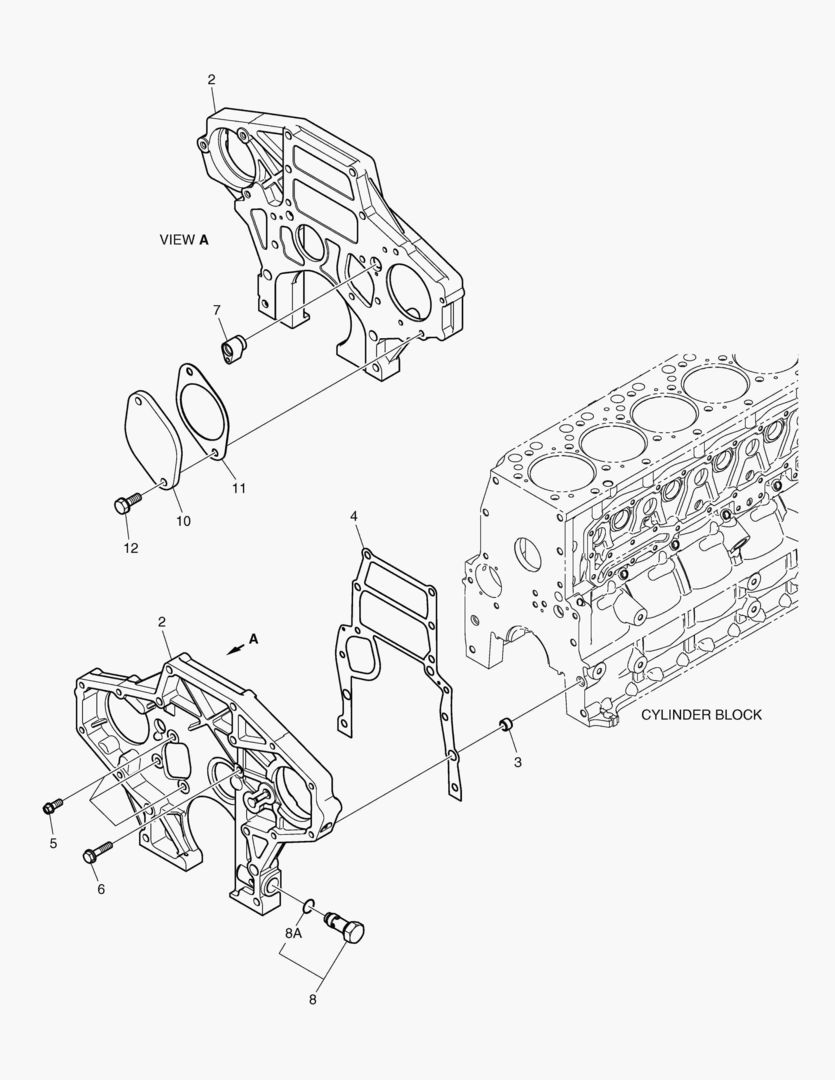 2

VIEW A

7

11

10

12

4

2

A

CYLINDER BLOCK

3

5

6

8A

8