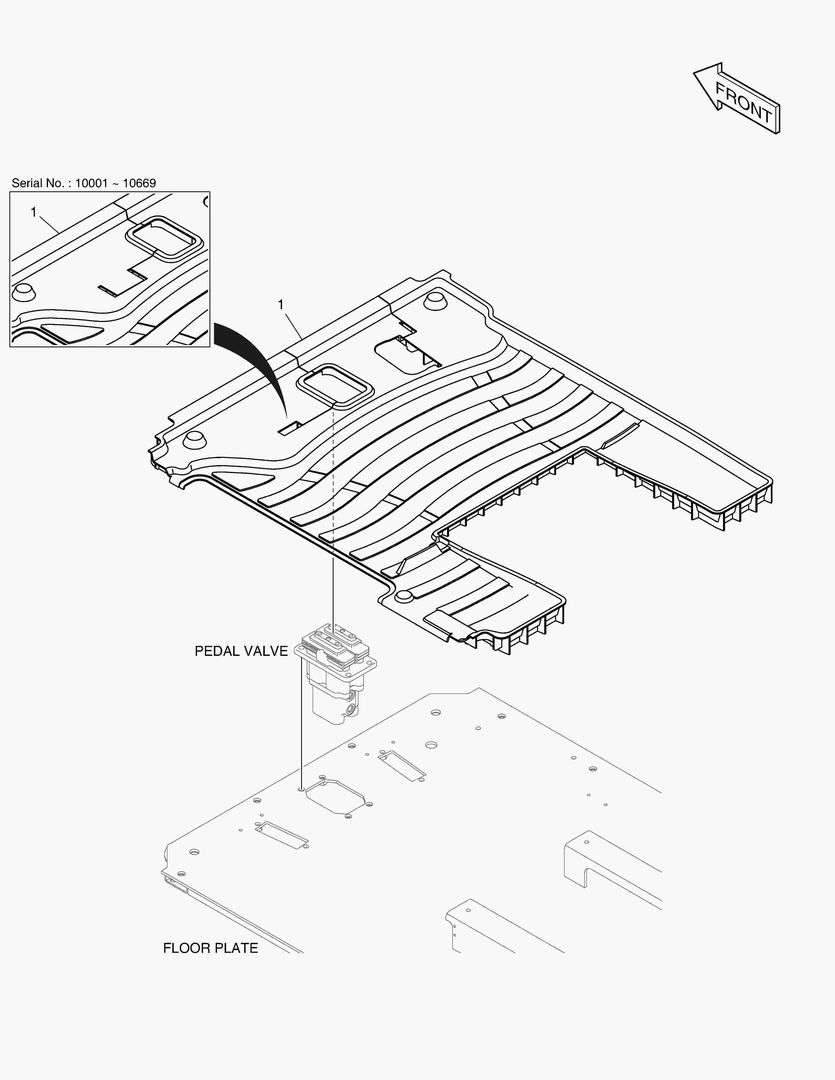 FRONT

Serial No. : 10001 ~ 10669

1

1

PEDAL VALVE

FLOOR PLATE