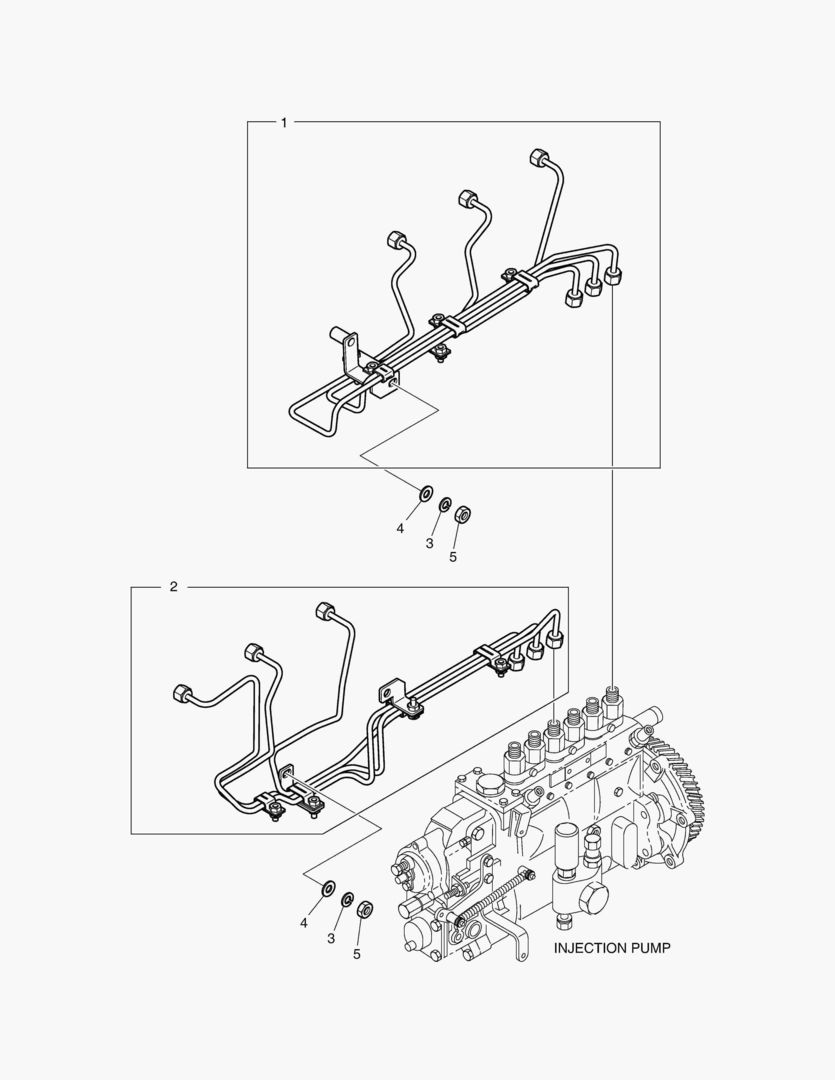 1

4
3
5

2

4
3
5

INJECTION PUMP