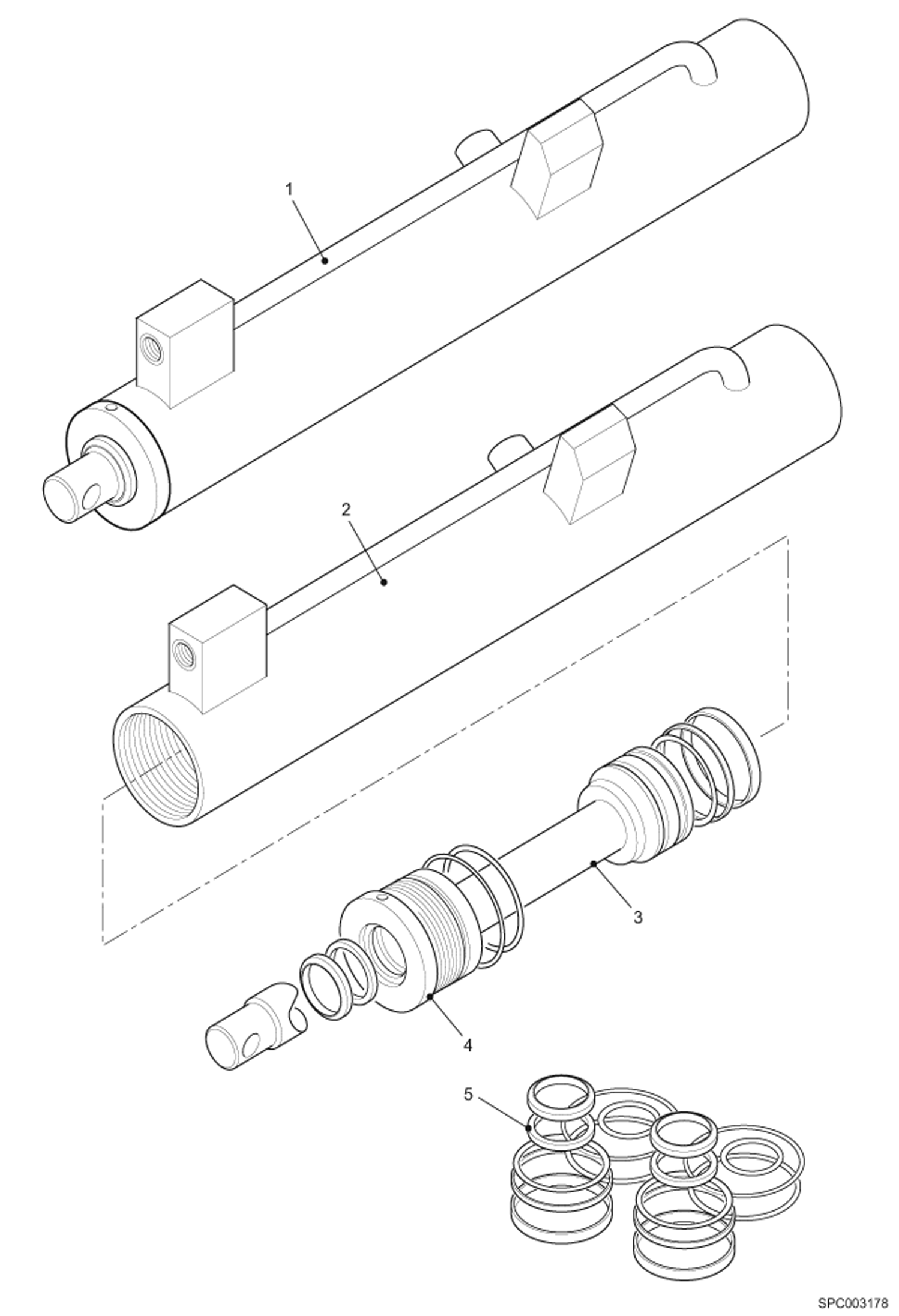 1

2

3

4

5

SPC003178