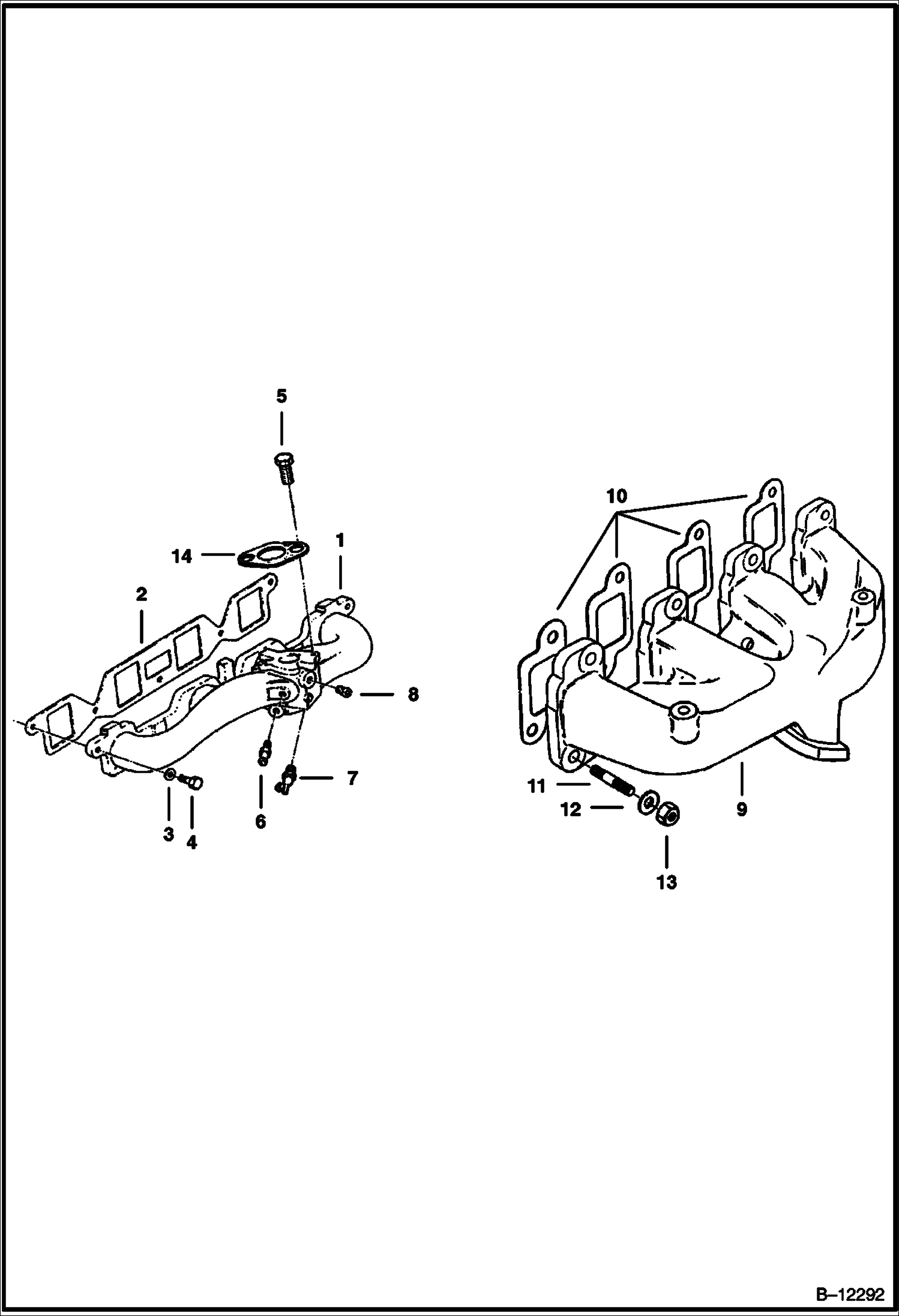 5
14
1
2
8
7
6
3
4
10
11
12
9
13
B–12292