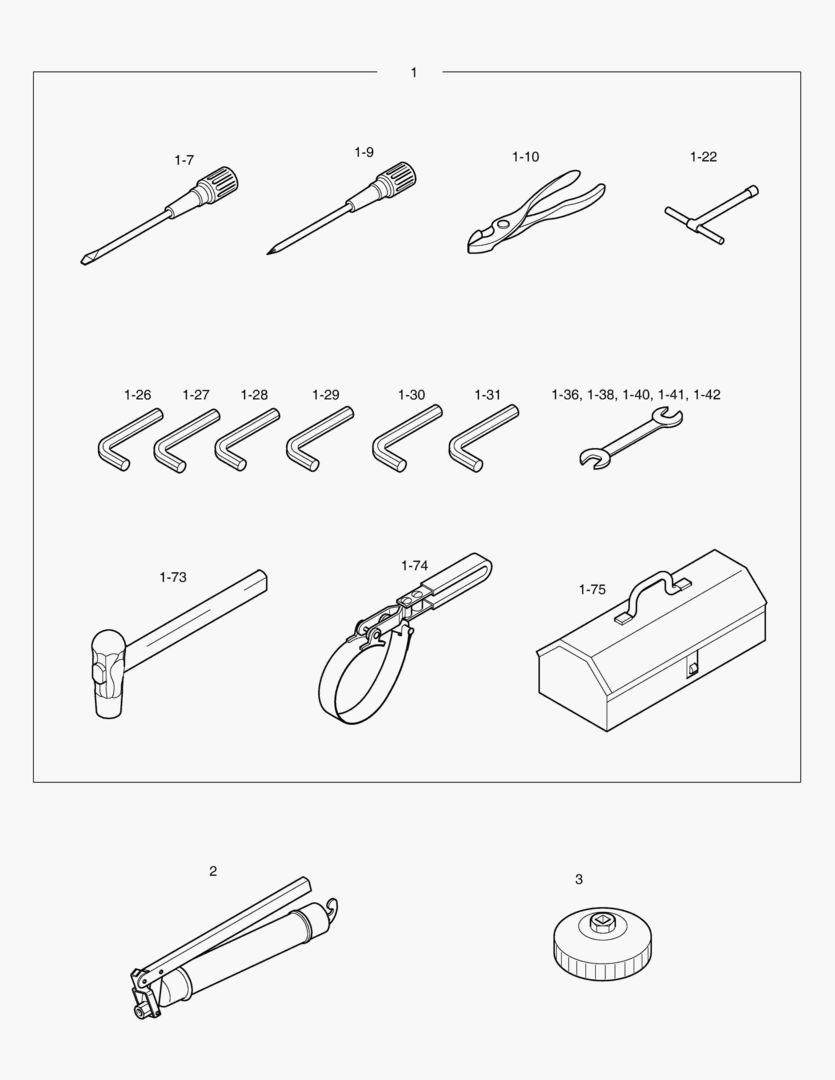 1

1-7
1-9
1-10
1-22

1-26
1-27
1-28
1-29
1-30
1-31
1-36, 1-38, 1-40, 1-41, 1-42

1-73
1-74
1-75

2
3