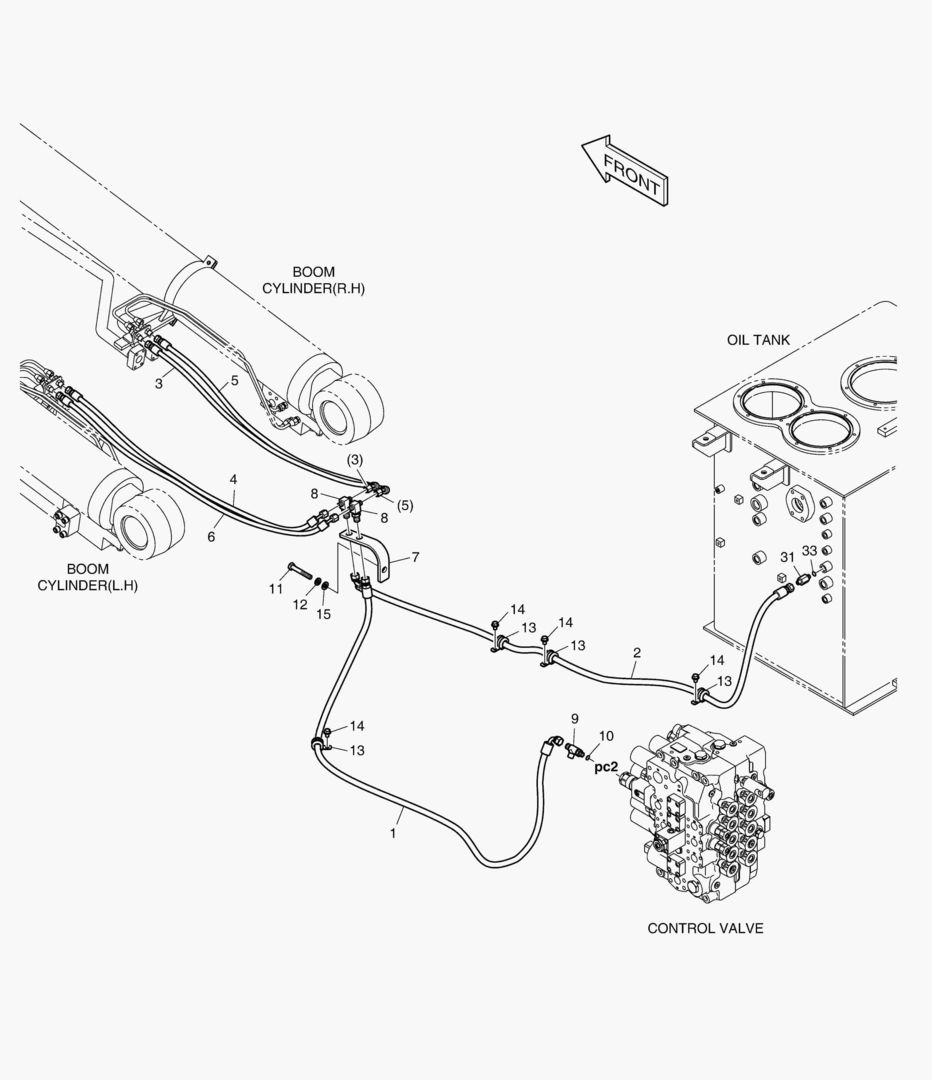 FRONT

BOOM CYLINDER(R.H)

OIL TANK

3
5
(3)
8
(5)
8
4
6
7

BOOM CYLINDER(L.H)

11
12
15
31
33
14
13
14
13
2
14
13
14
13
9
10
pc2
1

CONTROL VALVE