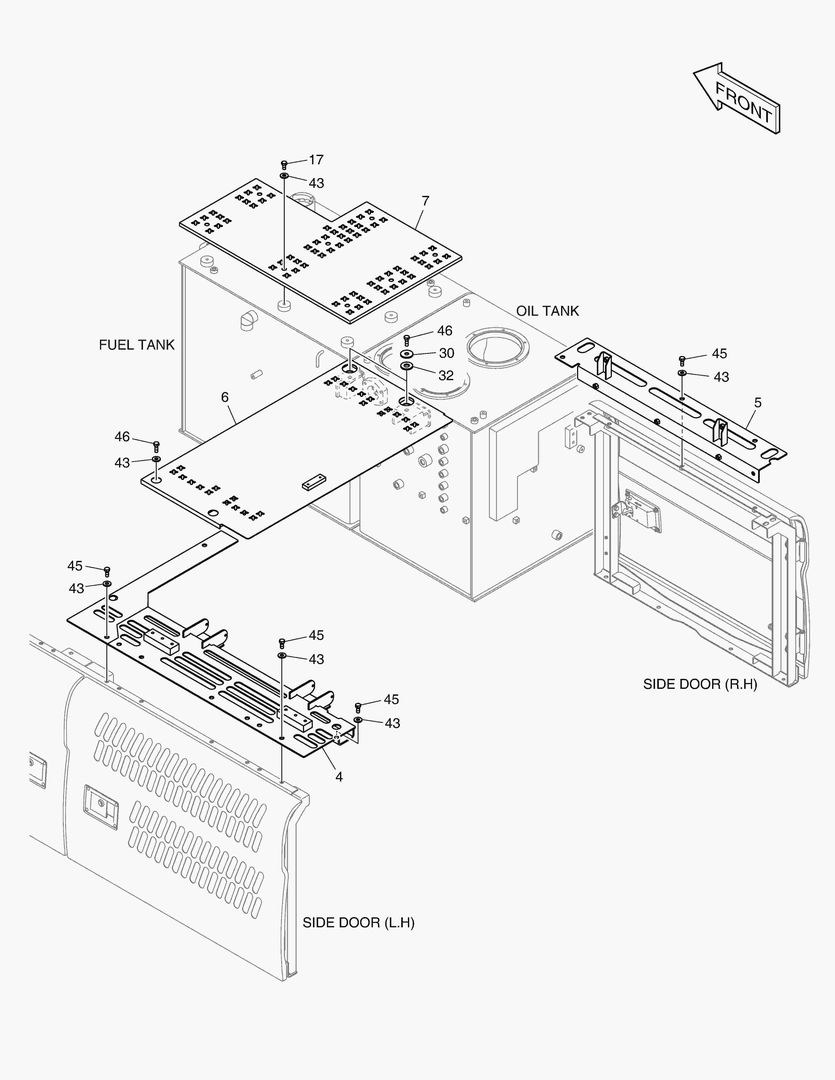 FRONT

17
43
7
OIL TANK
FUEL TANK
46
30
32
45
43
5
6
46
43
45
43
45
43
45
43
4
SIDE DOOR (R.H)
SIDE DOOR (L.H)