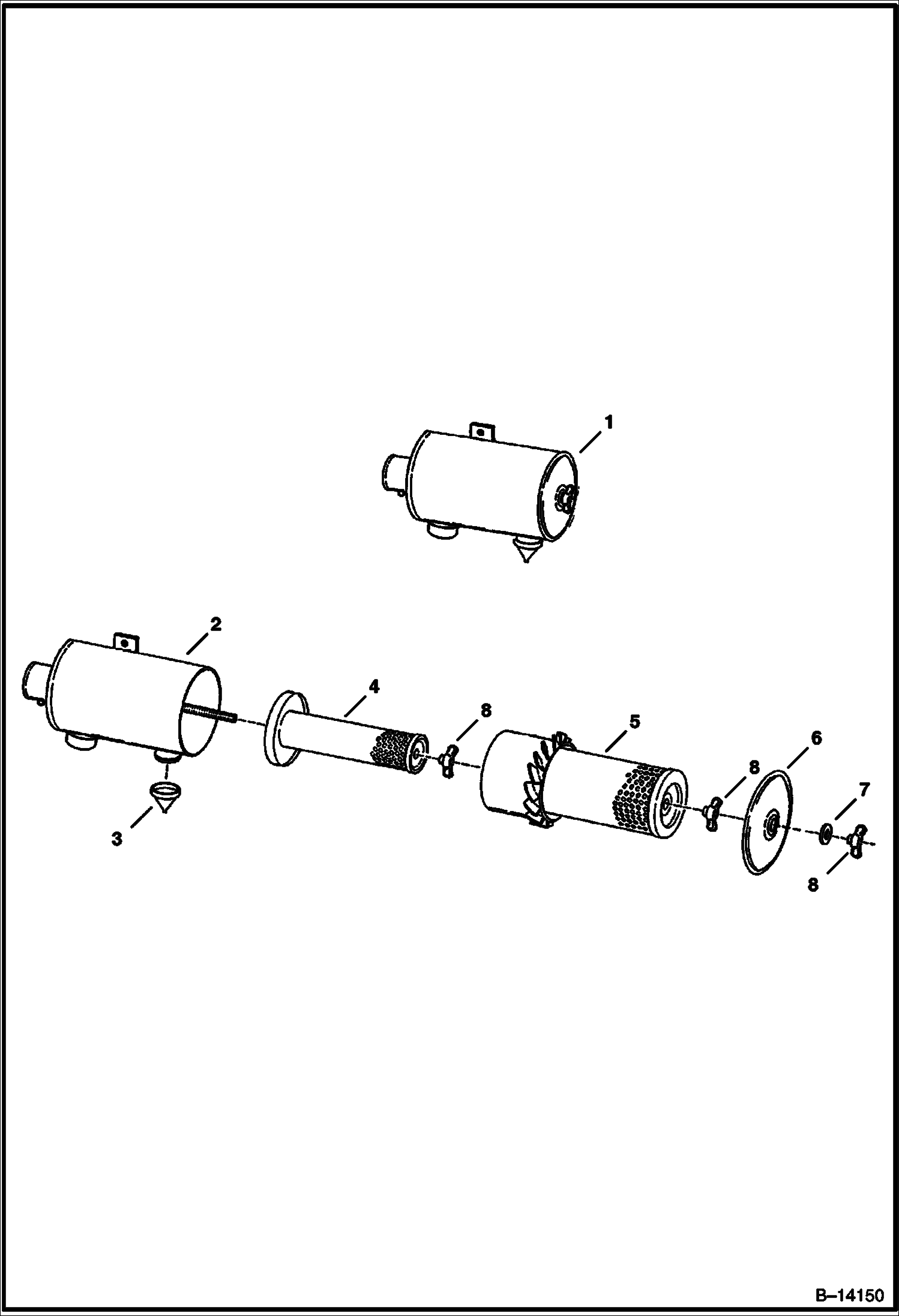 1

2

4

8

5

6

8

7

3

8

B–14150