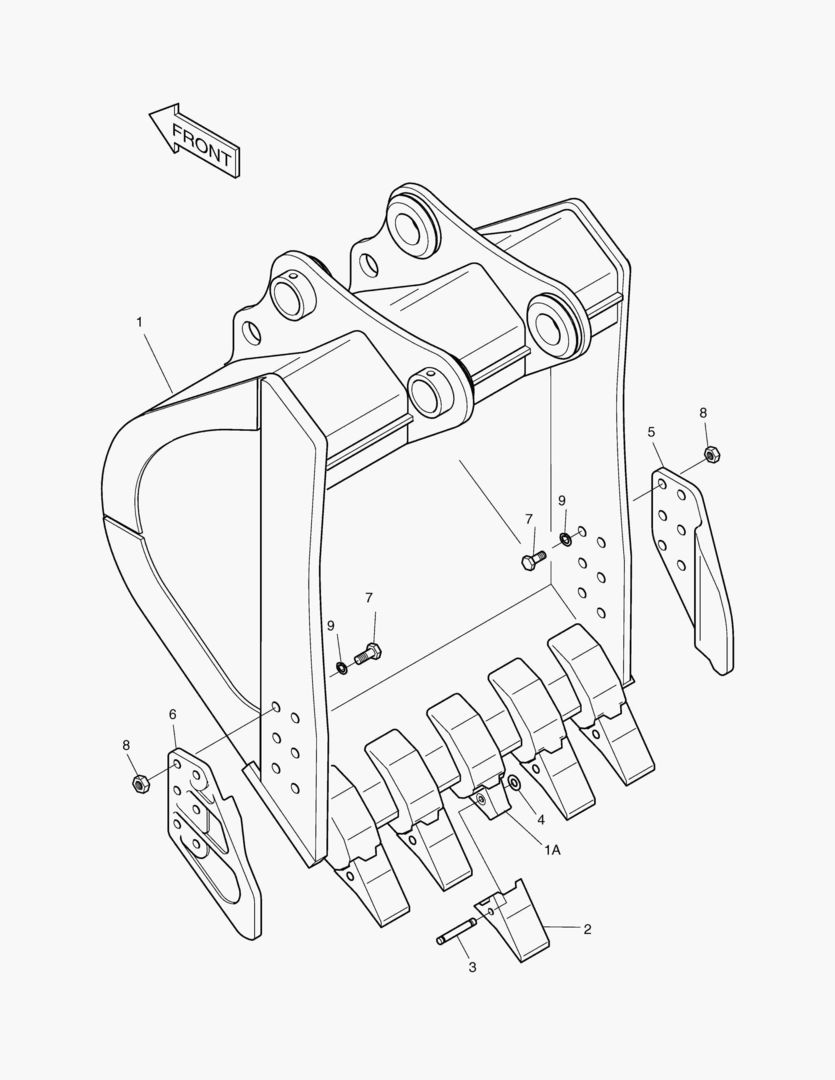 FRONT

1

8

5

9

7

7

9

6

8

4

1A

2

3