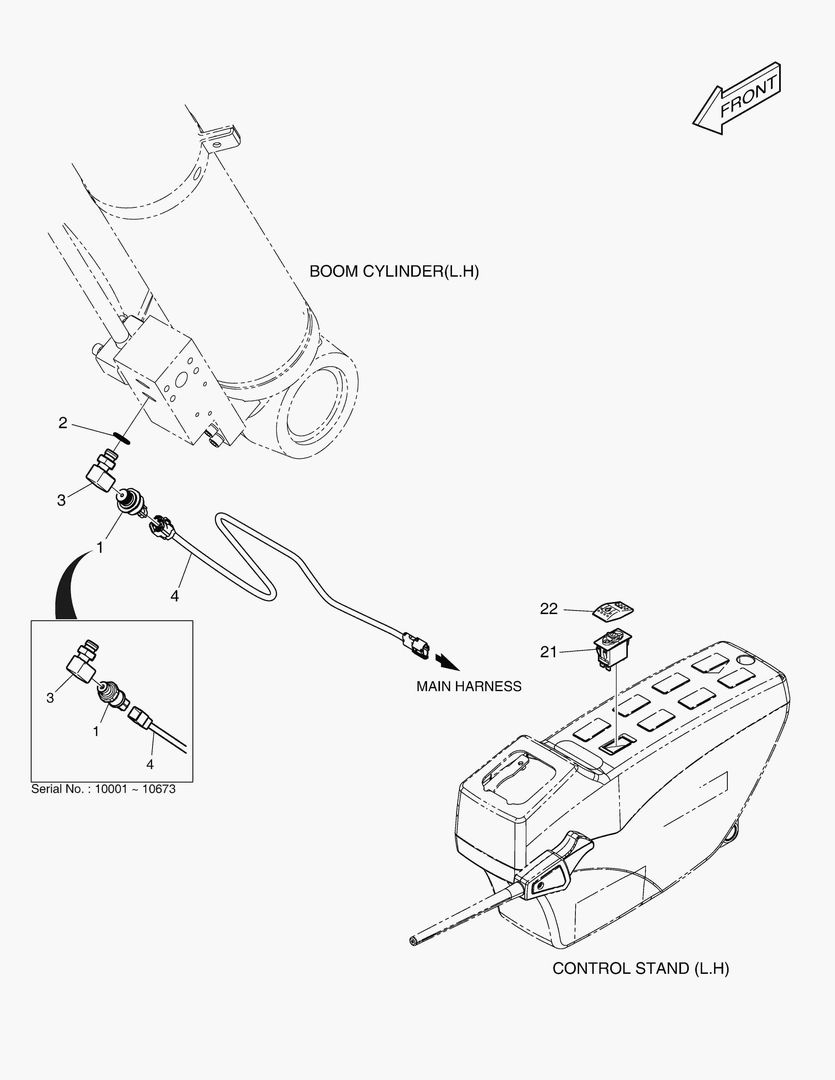 FRONT

BOOM CYLINDER(L.H)

2

3

1

4

22

21

MAIN HARNESS

3

1

4

Serial No. : 10001 ~ 10673

CONTROL STAND (L.H)