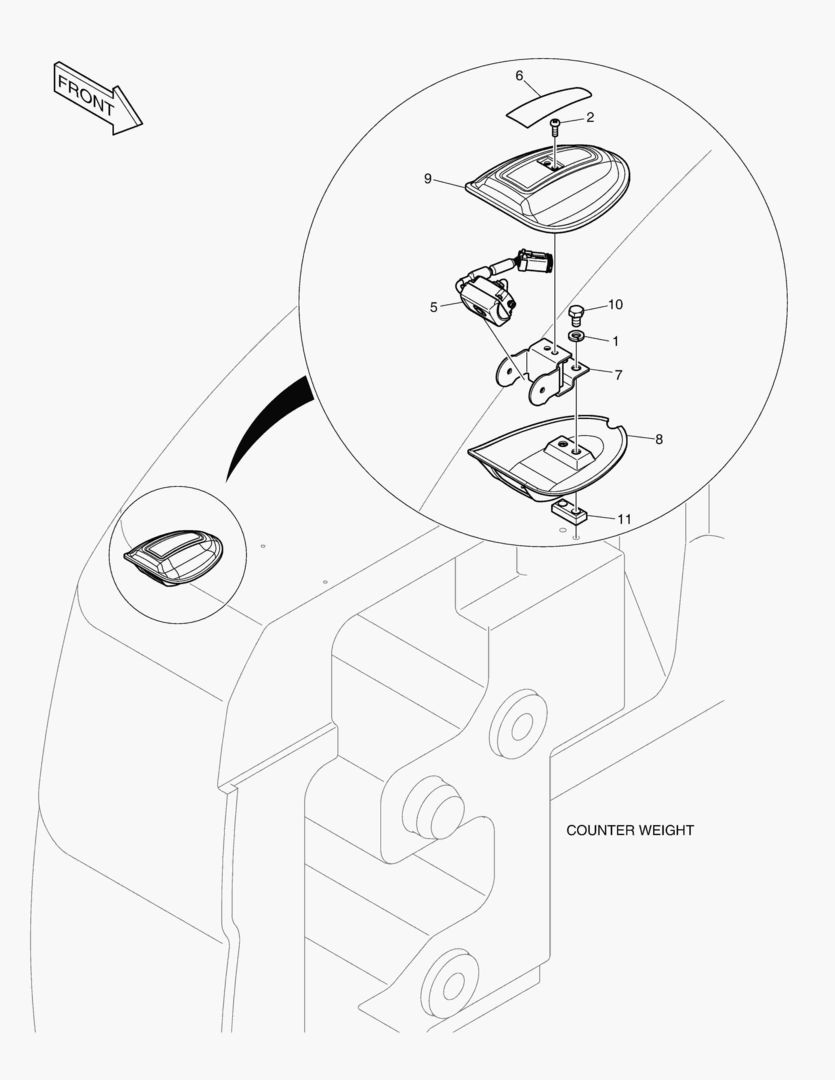 FRONT

6
2
9
5
10
1
7
8
11

COUNTER WEIGHT