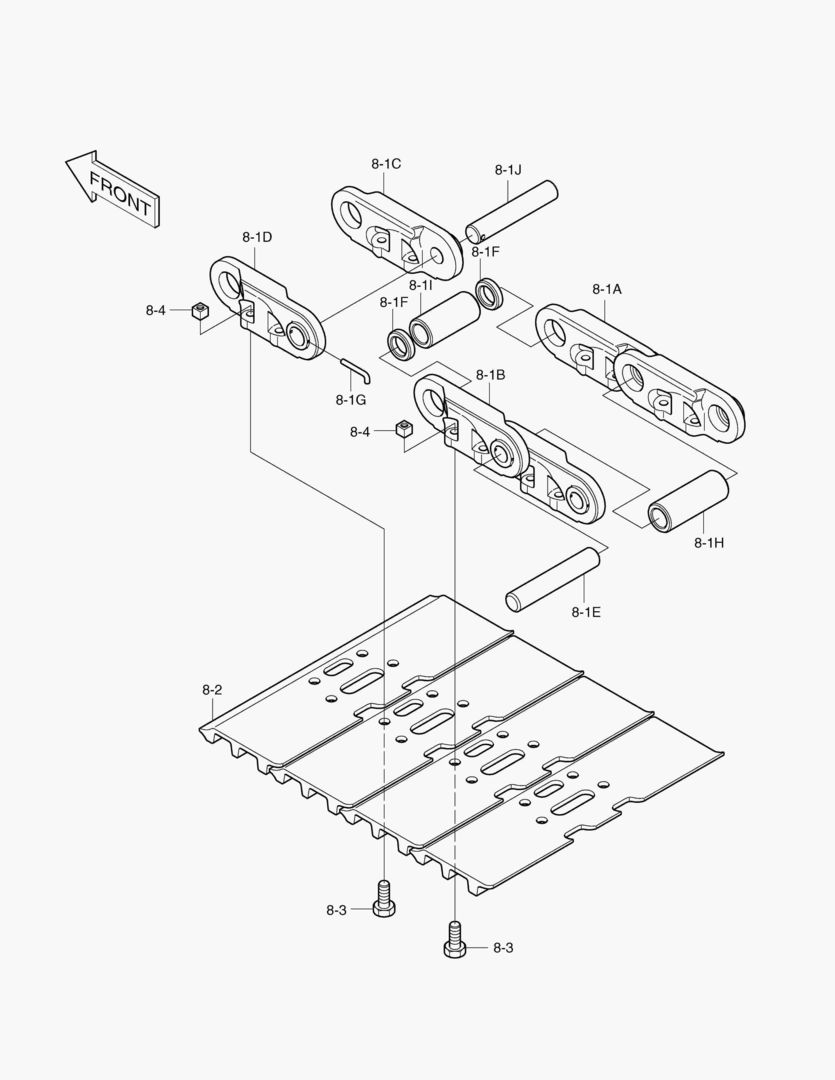 FRONT

8-1C

8-1J

8-1D

8-1F

8-1I

8-1F

8-1A

8-4

8-1G

8-1B

8-4

8-1H

8-1E

8-2

8-3

8-3