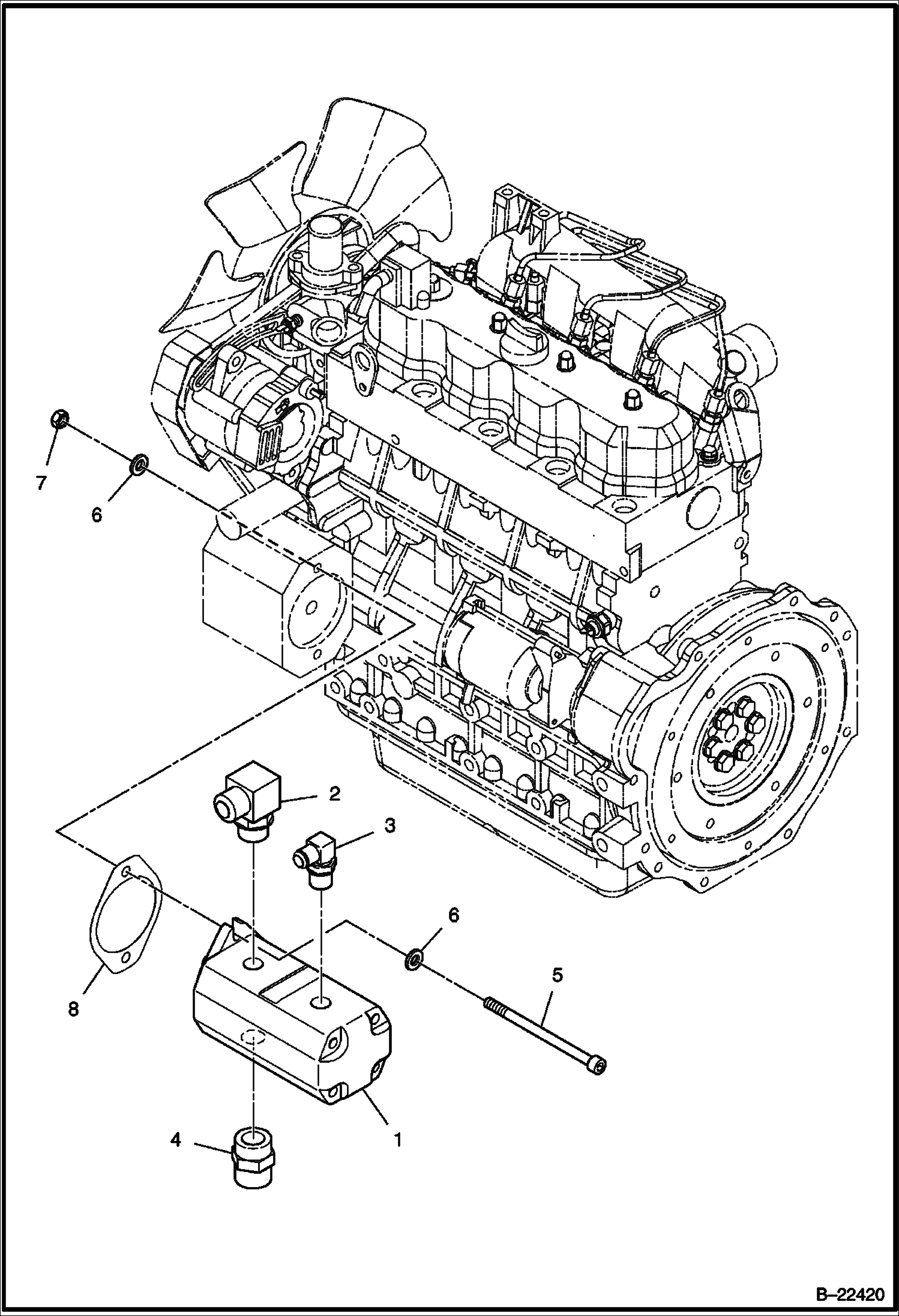 7
6
2
3
6
5
8
1
4
B–22420