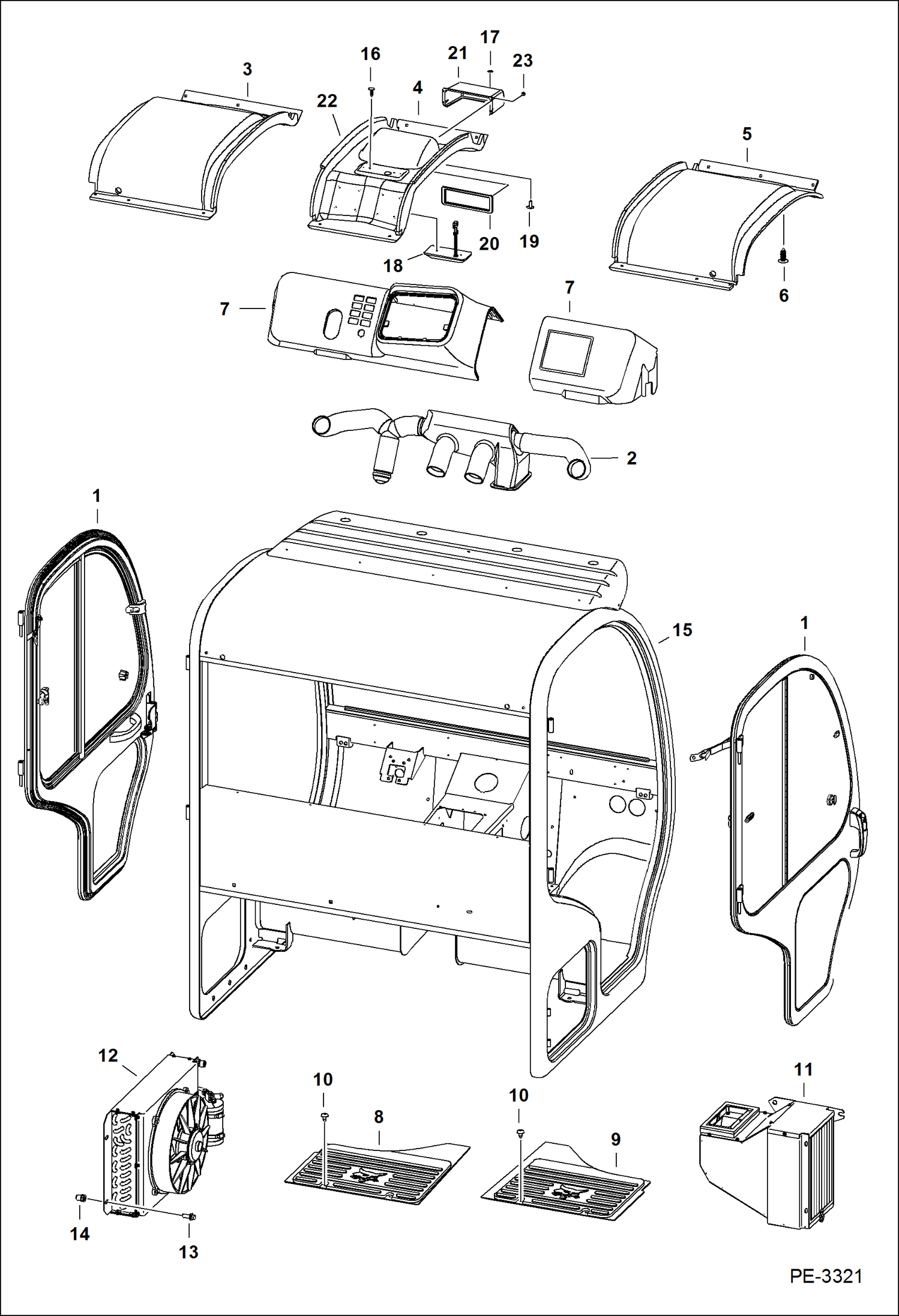 3
16
21
17
23
22
4
5
20
19
18
6
7
7
2
1
15
1
12
10
8
10
9
11
14
13
PE-3321