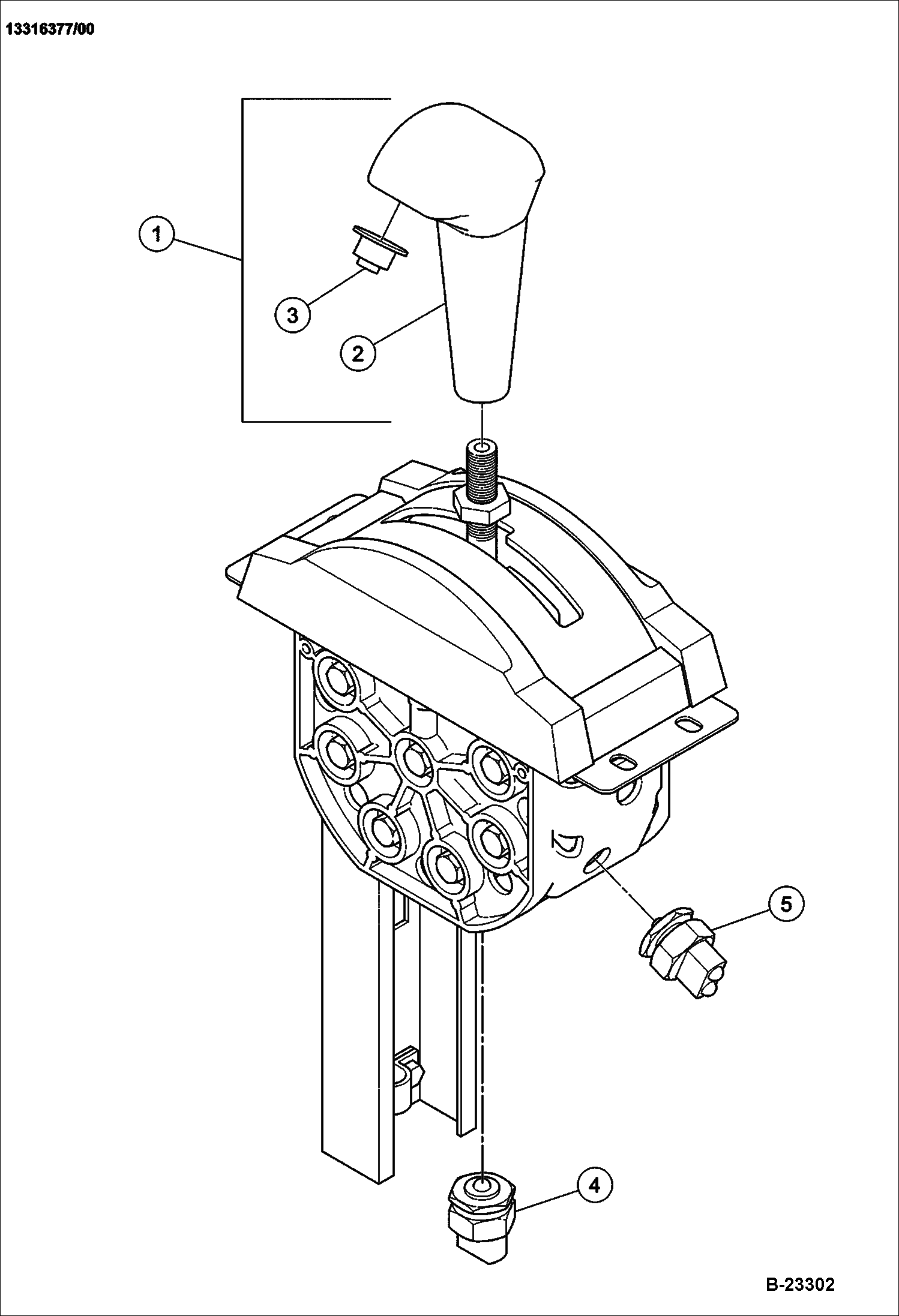 13316377/00

1

3

2

5

4

B-23302